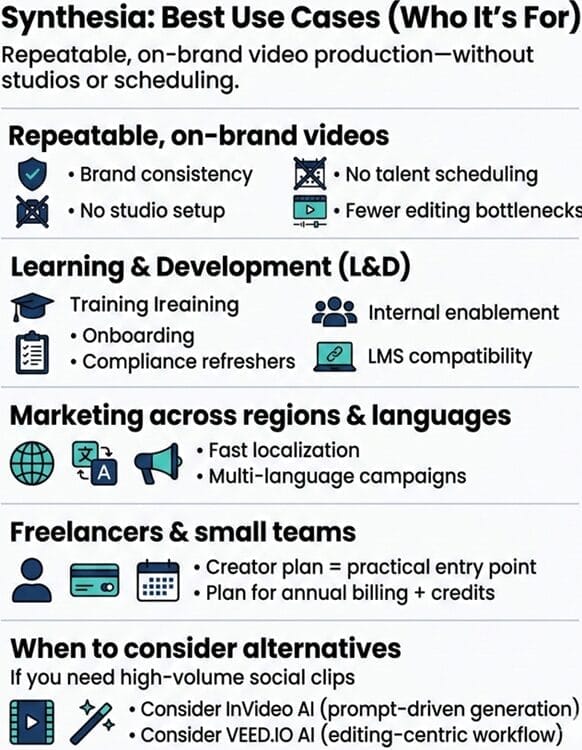 Synthesia: Best Use Cases (Who It's For)

Repeatable, on-brand video production—without studios or scheduling.

Repeatable, on-brand videos

• Brand consistency

• No studio setup

• No talent scheduling

• Fewer editing bottlenecks

Learning & Development (L&D)

Training Ireaining

• Onboarding

• Compliance refreshers

Internal enablement

LMS compatibility

Marketing across regions & languages

文

A

• Fast localization

• Multi-language campaigns

Freelancers & small teams

• Creator plan = practical entry point

• Plan for annual billing + credits

When to consider alternatives

If you need high-volume social clips

• Consider InVideo AI (prompt-driven generation)

• Consider VEED.IO AI (editing-centric workflow)