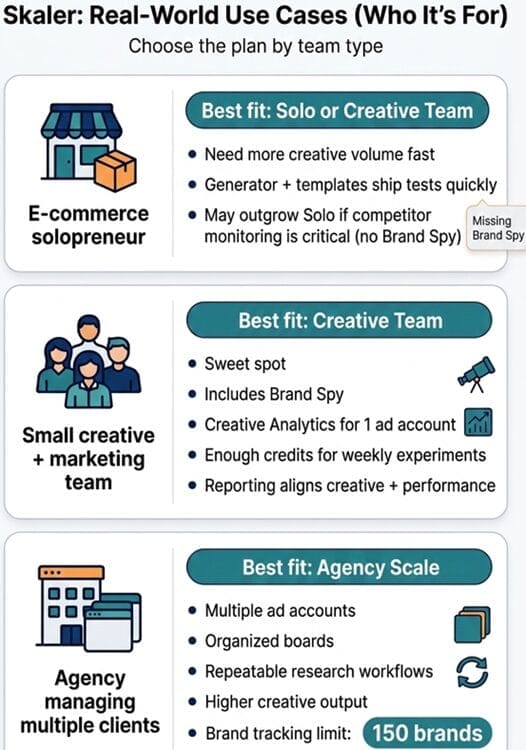 Skaler: Real-World Use Cases (Who It's For)

Choose the plan by team type

E-commerce solopreneur

Best fit: Solo or Creative Team

- Need more creative volume fast
- Generator + templates ship tests quickly
- May outgrow Solo if competitor monitoring is critical (no Brand Spy)

Missing Brand Spy

Small creative + marketing team

Best fit: Creative Team

- Sweet spot
- Includes Brand Spy
- Creative Analytics for 1 ad account
- Enough credits for weekly experiments
- Reporting aligns creative + performance

Agency managing multiple clients

Best fit: Agency Scale

- Multiple ad accounts
- Organized boards
- Repeatable research workflows
- Higher creative output
- Brand tracking limit: 150 brands