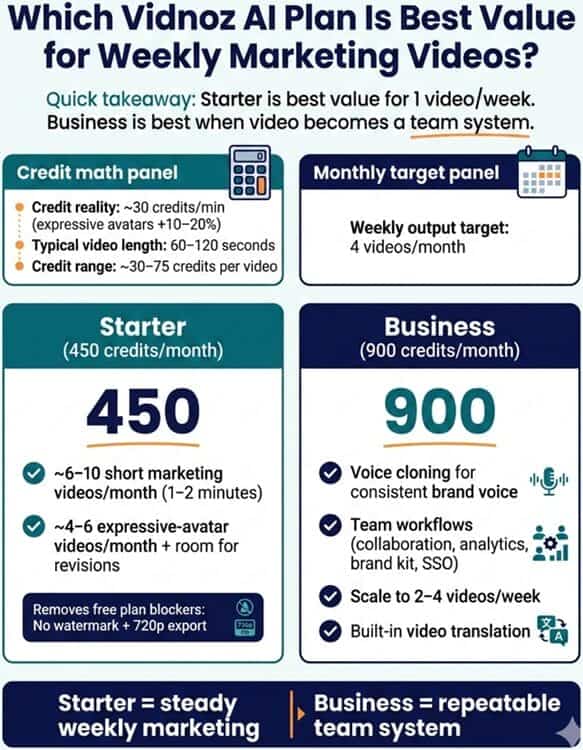 Which Vidnoz AI Plan Is Best Value for Weekly Marketing Videos?

Quick takeaway: Starter is best value for 1 video/week. Business is best when video becomes a team system.

Credit math panel

Credit reality: ~30 credits/min (expressive avatars +10–20%)
Typical video length: 60–120 seconds
Credit range: ~30–75 credits per video

Monthly target panel

Weekly output target: 4 videos/month

Starter
(450 credits/month)

450

~6–10 short marketing videos/month (1–2 minutes)
~4–6 expressive-avatar videos/month + room for revisions

Removes free plan blockers: No watermark + 720p export

Business
(900 credits/month)

900

Voice cloning for consistent brand voice
Team workflows (collaboration, analytics, brand kit, SSO)
Scale to 2–4 videos/week
Built-in video translation

Starter = steady weekly marketing

Business = repeatable team system