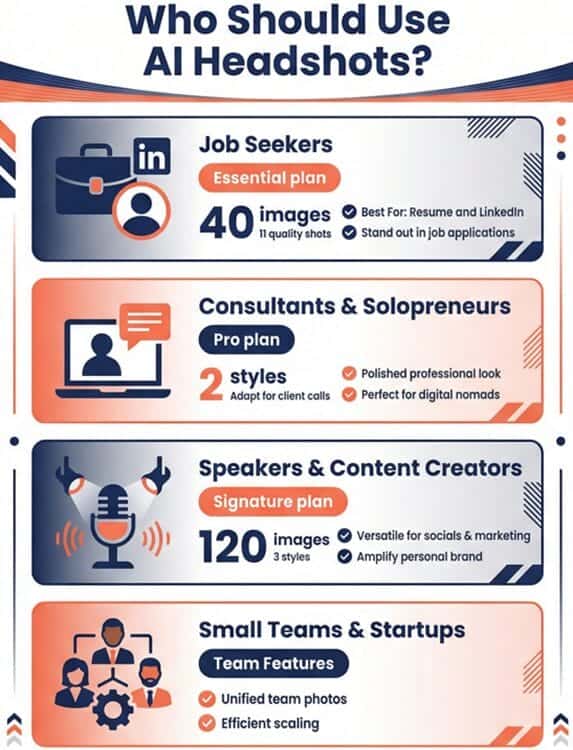 Who Should Use AI Headshots?

in

Job Seekers

Essential plan

40 images
11 quality shots

Best For: Resume and LinkedIn

Stand out in job applications

Consultants & Solopreneurs

Pro plan

2 styles
Adapt for client calls

Polished professional look

Perfect for digital nomads

Speakers & Content Creators

Signature plan

120 images
3 styles

Versatile for socials & marketing

Amplify personal brand

Small Teams & Startups

Team Features

Unified team photos

Efficient scaling