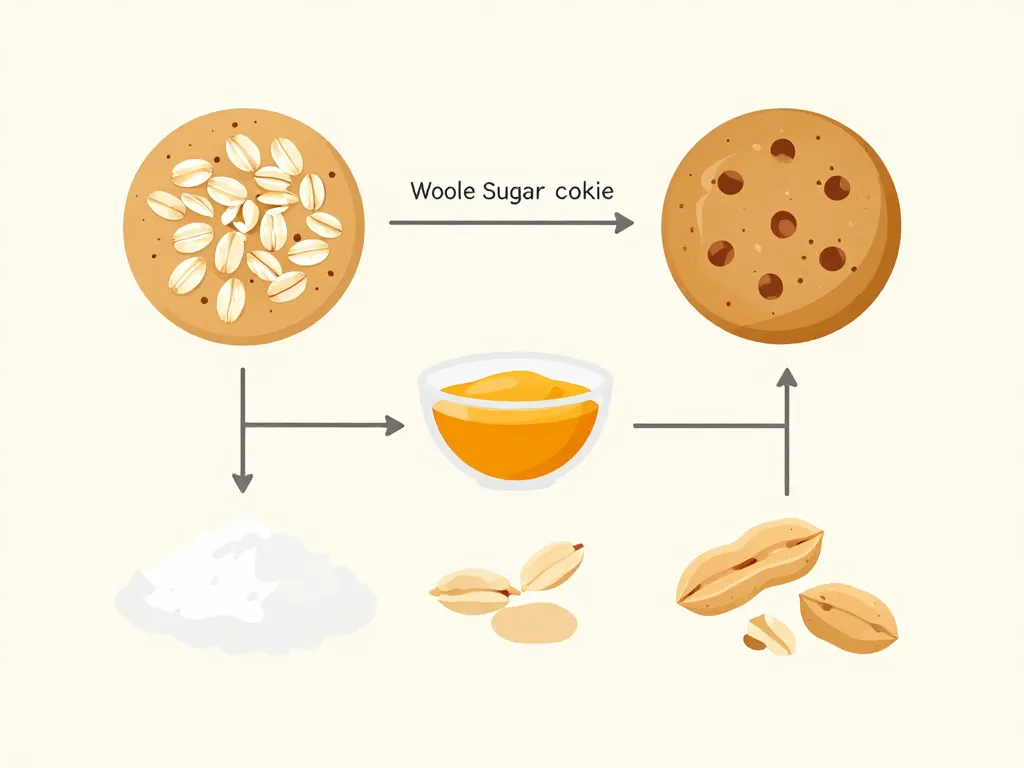 Woole Sugar cokie