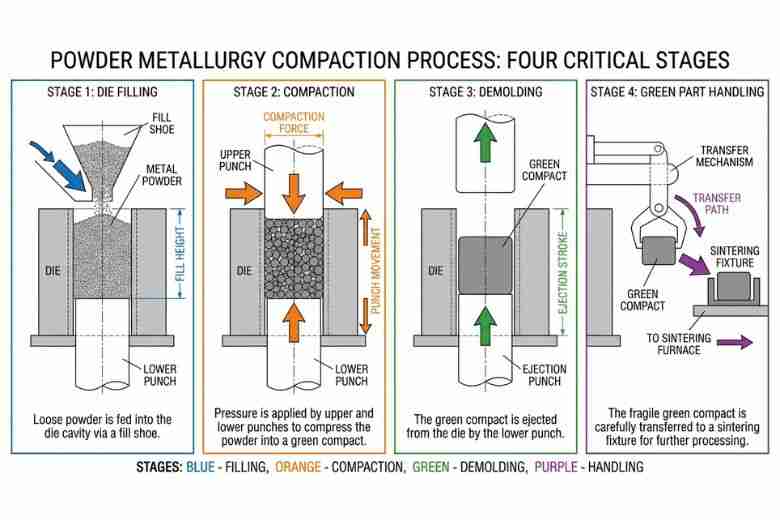 POWDER METALLURGY COMPACTION PROCESS: FOUR CRITICAL STAGES

STAGE 1: DIE FILLING

FILL SHOE

METAL POWDER

DIE

FILL HEIGHT

LOWER PUNCH

Loose powder is fed into the die cavity via a fill shoe.

STAGE 2: COMPACTION

COMPACTION FORCE

UPPER PUNCH

DIE

PUNCH MOVEMENT

LOWER PUNCH

Pressure is applied by upper and lower punches to compress the powder into a green compact.

STAGE 3: DEMOLDING

GREEN COMPACT

DIE

EJECTION STROKE

EJECTION PUNCH

The green compact is ejected from the die by the lower punch.

STAGE 4: GREEN PART HANDLING

TRANSFER MECHANISM

TRANSFER PATH

SINTERING FIXTURE

GREEN COMPACT

TO SINTERING FURNACE

The fragile green compact is carefully transferred to a sintering fixture for further processing.

STAGES: BLUE - FILLING, ORANGE - COMPACTION, GREEN - DEMOLDING, PURPLE - HANDLING