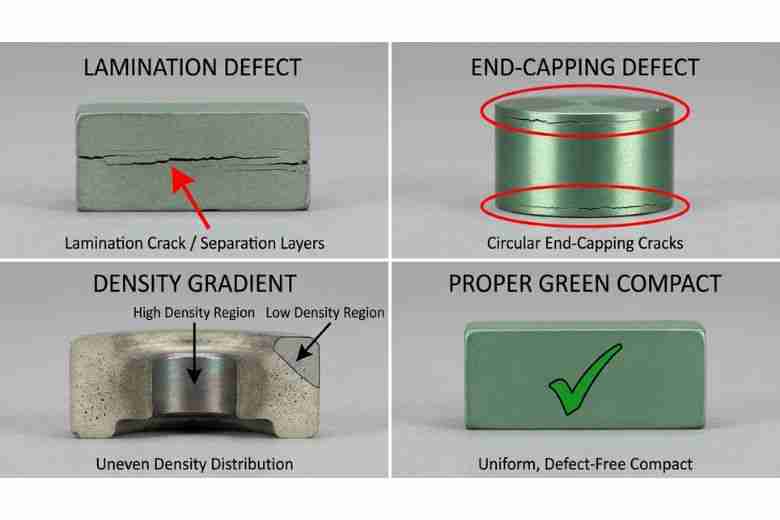 LAMINATION DEFECT

Lamination Crack / Separation Layers

END-CAPPING DEFECT

Circular End-Capping Cracks

DENSITY GRADIENT

High Density Region

Low Density Region

Uneven Density Distribution

PROPER GREEN COMPACT

Uniform, Defect-Free Compact