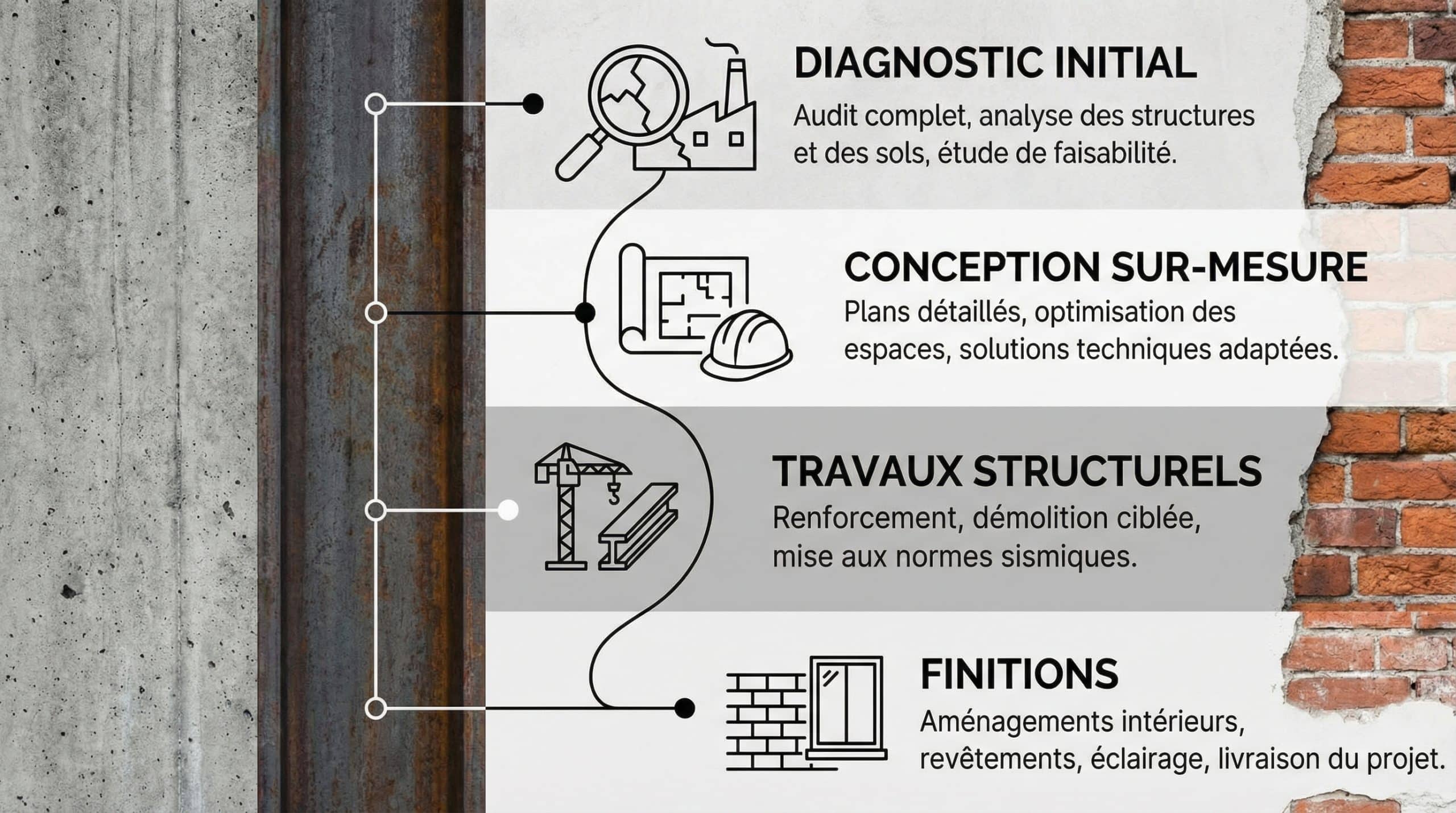 DIAGNOSTIC INITIAL
Audit complet, analyse des structures et des sols, étude de faisabilité.

CONCEPTION SUR-MESURE
Plans détaillés, optimisation des espaces, solutions techniques adaptées.

TRAVAUX STRUCTURELS
Renforcement, démolition ciblée, mise aux normes sismiques.

FINITIONS
Aménagements intérieurs, revêtements, éclairage, livraison du projet.