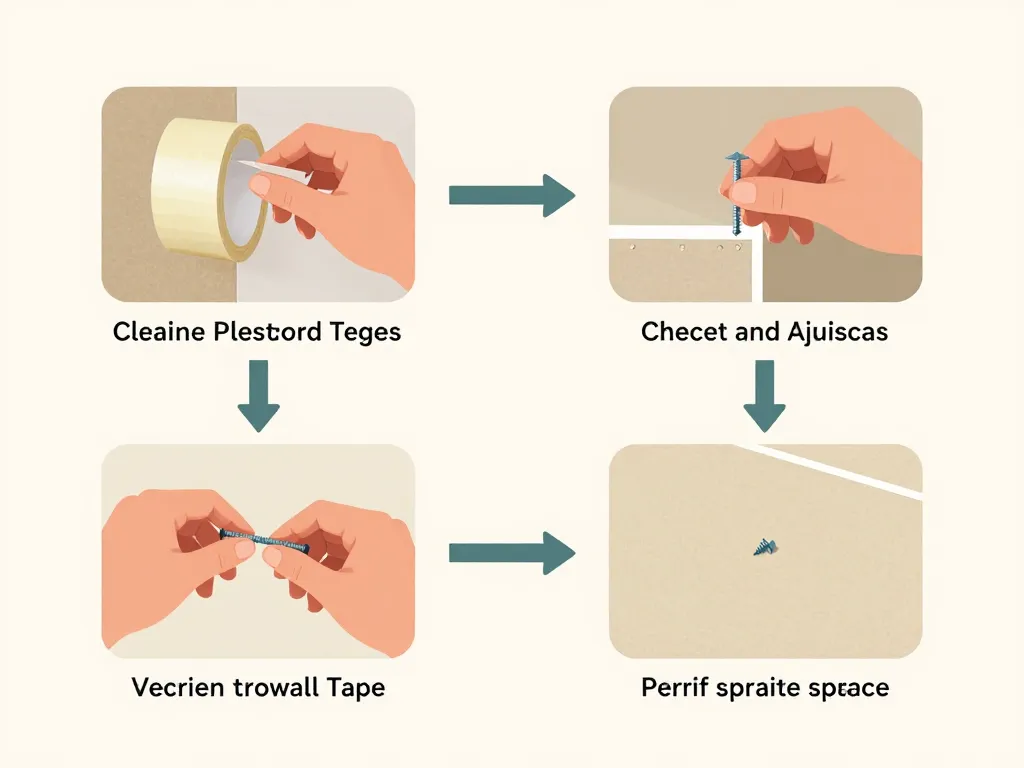 Cleaine Plestord Teges

Checet and Ajuiscas

Vecrien trowall Tape

Perrif spraite sprace