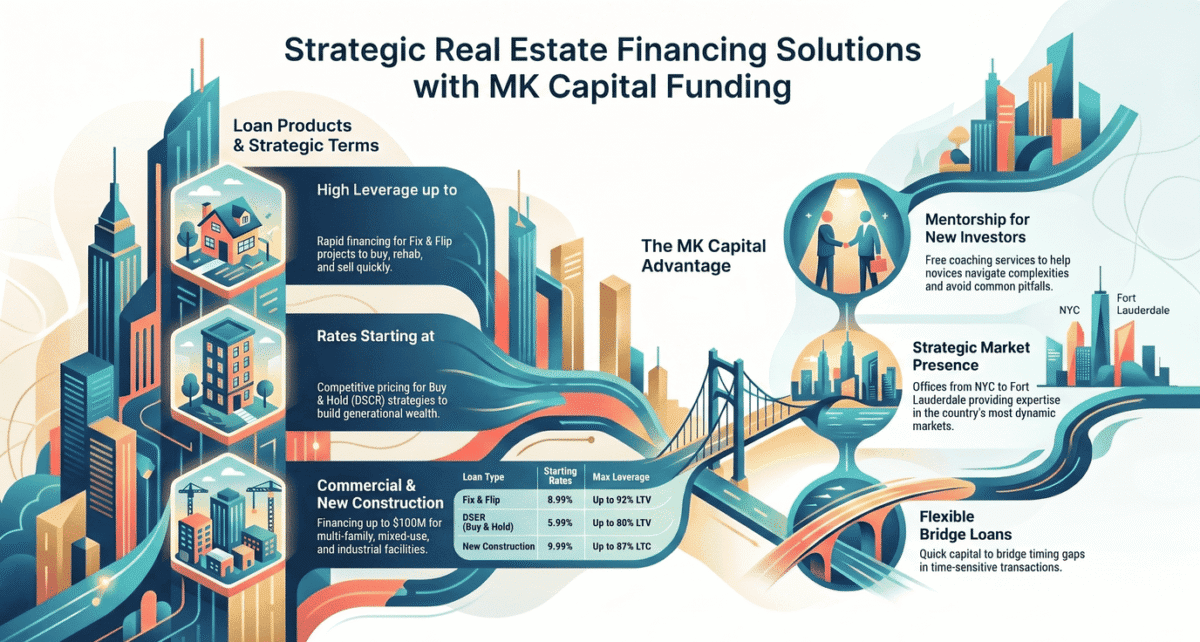 Strategic Real Estate Financing Solutions with MK Capital Funding

Loan Products & Strategic Terms

High Leverage up to

Rapid financing for Fix & Flip projects to buy, rehab, and sell quickly.

Rates Starting at

Competitive pricing for Buy & Hold (DSCR) strategies to build generational wealth.

Commercial & New Construction

Financing up to $100M for multi-family, mixed-use, and industrial facilities.

| Loan Type | Starting Rates | Max Leverage |
|---|---|---|
| Fix & Flip | 8.99% | Up to 92% LTV |
| DSER (Buy & Hold) | 5.99% | Up to 80% LTV |
| New Construction | 9.99% | Up to 87% LTC |

The MK Capital Advantage

Mentorship for New Investors

Free coaching services to help novices navigate complexities and avoid common pitfalls.

NYC

Fort Lauderdale

Strategic Market Presence

Offices from NYC to Fort Lauderdale providing expertise in the country's most dynamic markets.

Flexible Bridge Loans

Quick capital to bridge timing gaps in time-sensitive transactions.