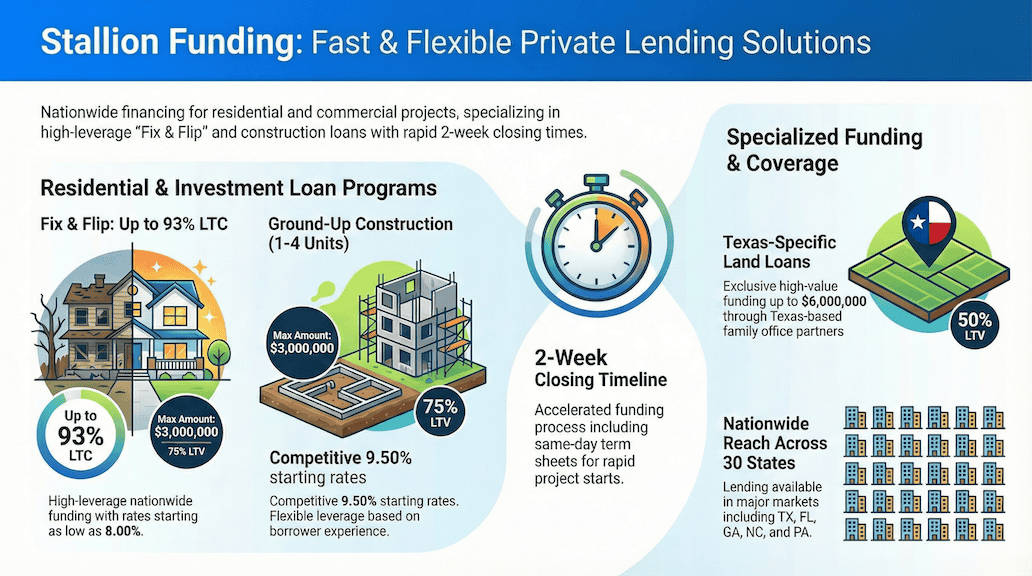 Stallion Funding: Fast & Flexible Private Lending Solutions

Nationwide financing for residential and commercial projects, specializing in high-leverage "Fix & Flip" and construction loans with rapid 2-week closing times.

Residential & Investment Loan Programs

Fix & Flip: Up to 93% LTC

Up to 93% LTC

Max Amount: $3,000,000 75% LTV

High-leverage nationwide funding with rates starting as low as 8.00%.

Ground-Up Construction (1-4 Units)

Max Amount: $3,000,000

75% LTV

Competitive 9.50% starting rates

Competitive 9.50% starting rates. Flexible leverage based on borrower experience.

2-Week Closing Timeline

Accelerated funding process including same-day term sheets for rapid project starts.

Specialized Funding & Coverage

Texas-Specific Land Loans

Exclusive high-value funding up to $6,000,000 through Texas-based family office partners

50% LTV

Nationwide Reach Across 30 States

Lending available in major markets including TX, FL, GA, NC, and PA.