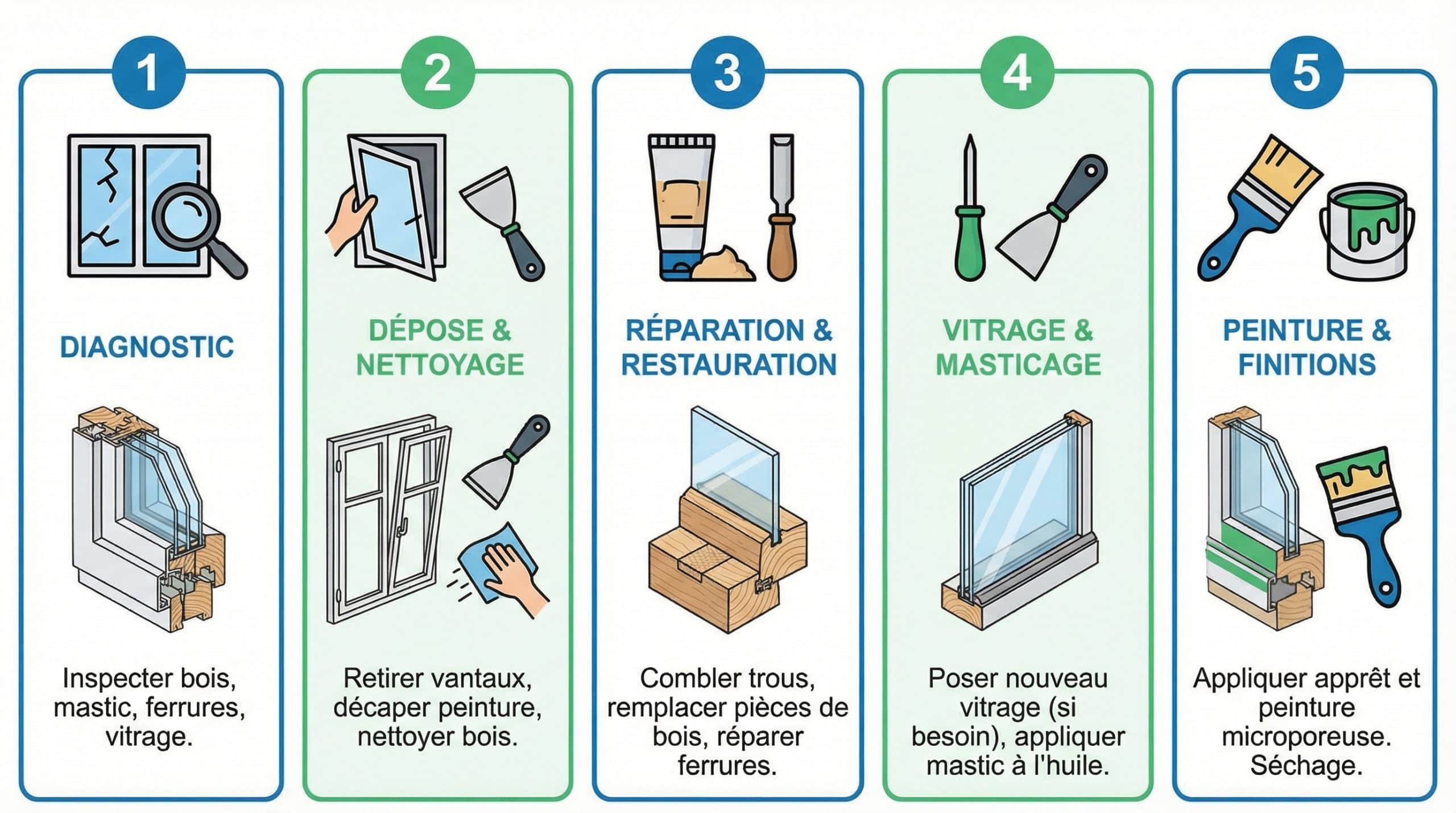 1

DIAGNOSTIC

Inspecter bois, mastic, ferrures, vitrage.

2

DÉPOSE & NETTOYAGE

Retirer vantaux, décaper peinture, nettoyer bois.

3

RÉPARATION & RESTAURATION

Combler trous, remplacer pièces de bois, réparer ferrures.

4

VITRAGE & MASTICAGE

Poser nouveau vitrage (si besoin), appliquer mastic à l'huile.

5

PEINTURE & FINITIONS

Appliquer apprêt et peinture microporeuse. Séchage.