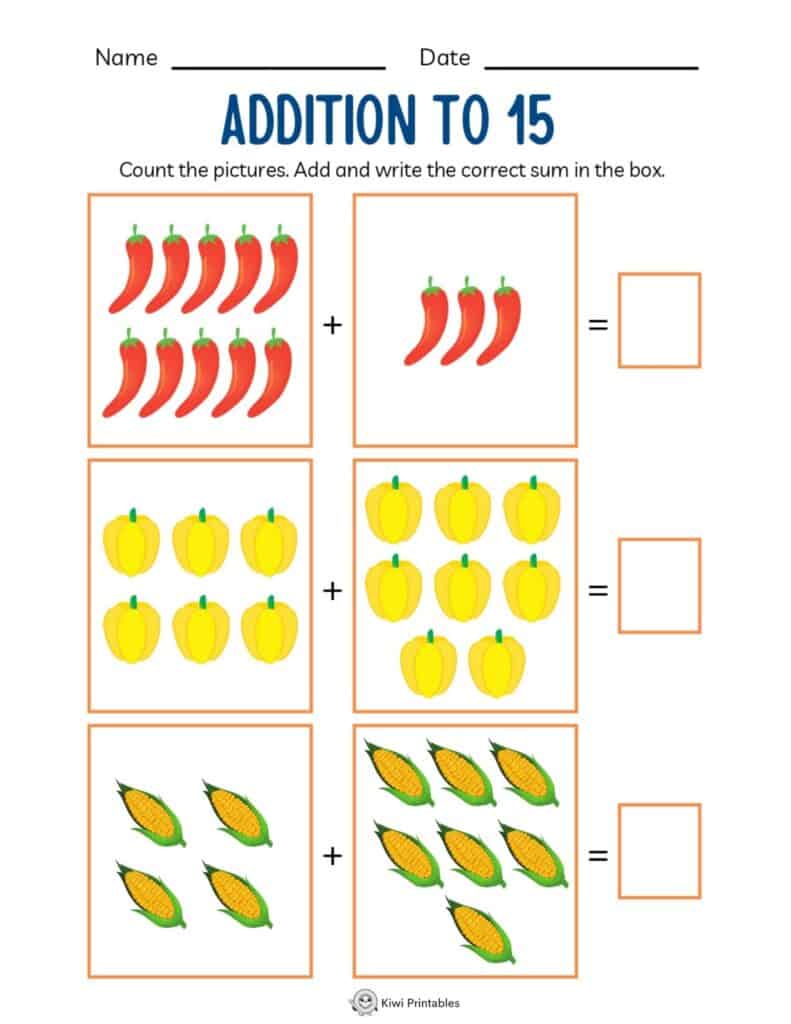 Name ________________ Date ________________

ADDITION TO 15

Count the pictures. Add and write the correct sum in the box.

+ =

+ =

+ =

Kiwi Printables