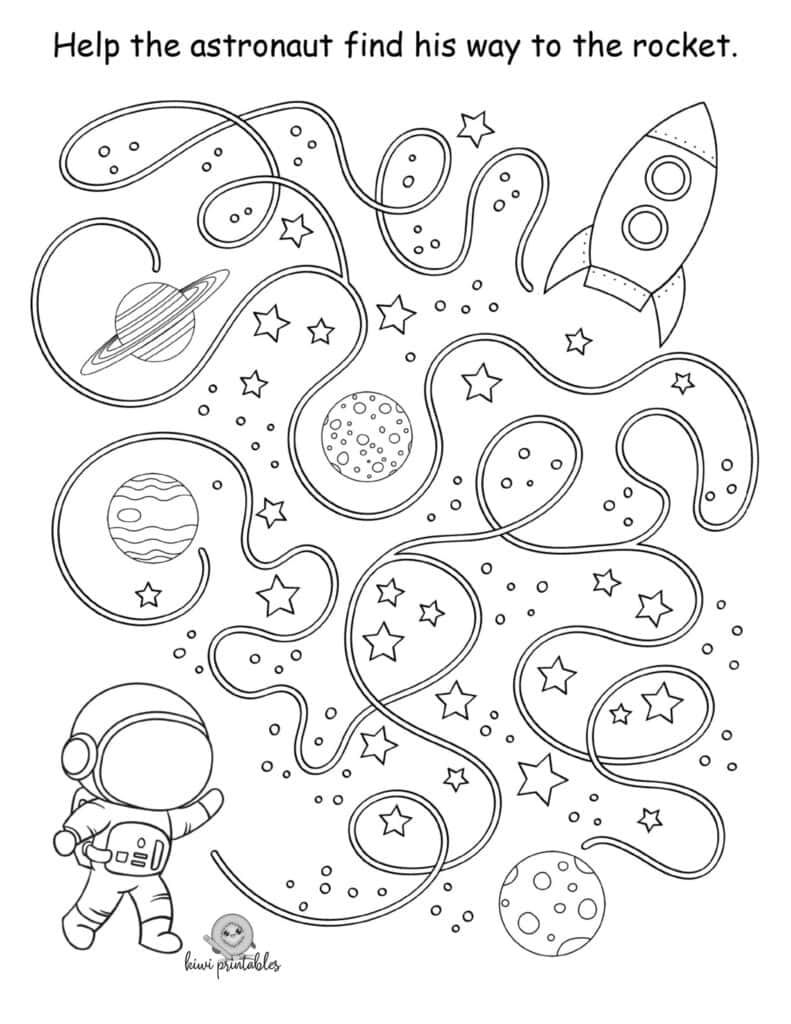 Help the astronaut find his way to the rocket.

kiwi printables