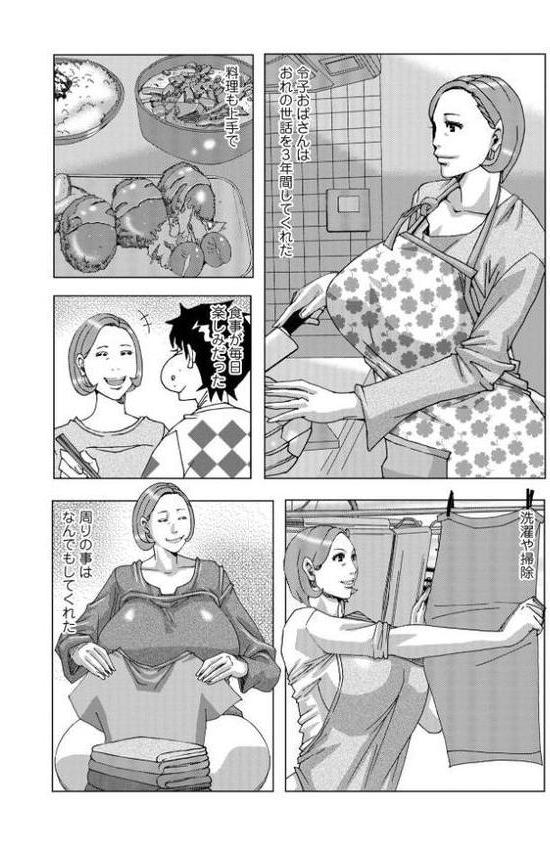 令子おばさんは
おれの世話を3年間してくれた

料理も上手で

食事が毎日
楽しみだった

洗濯や掃除

周りの事は
なんでもしてくれた