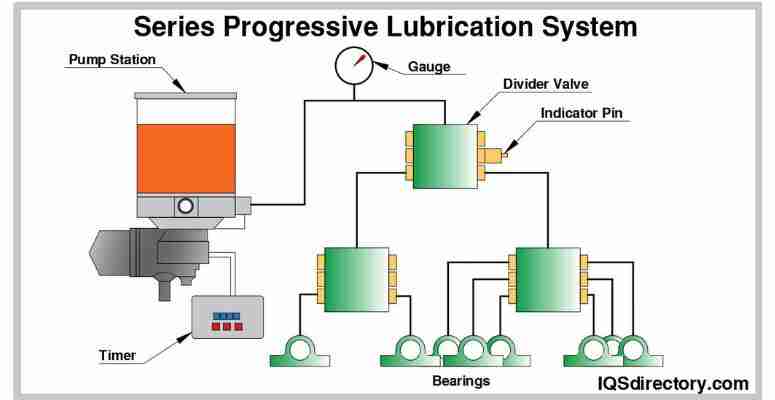 Series Progressive Lubrication System

Pump Station

Gauge

Divider Valve

Indicator Pin

Timer

Bearings

IQSdirectory.com