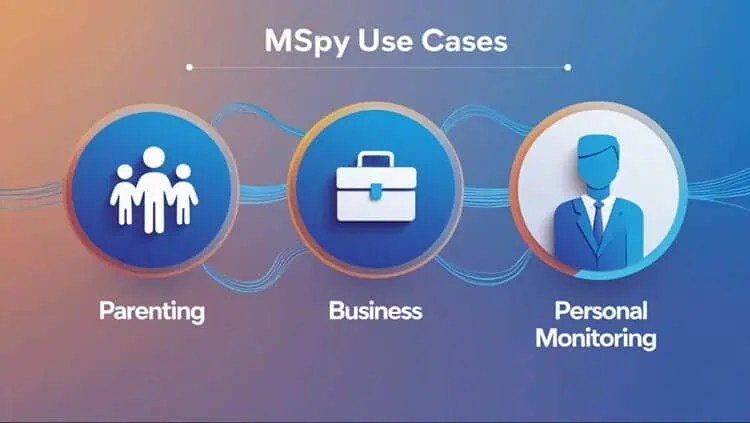 MSpy Use Cases

Parenting

Business

Personal Monitoring