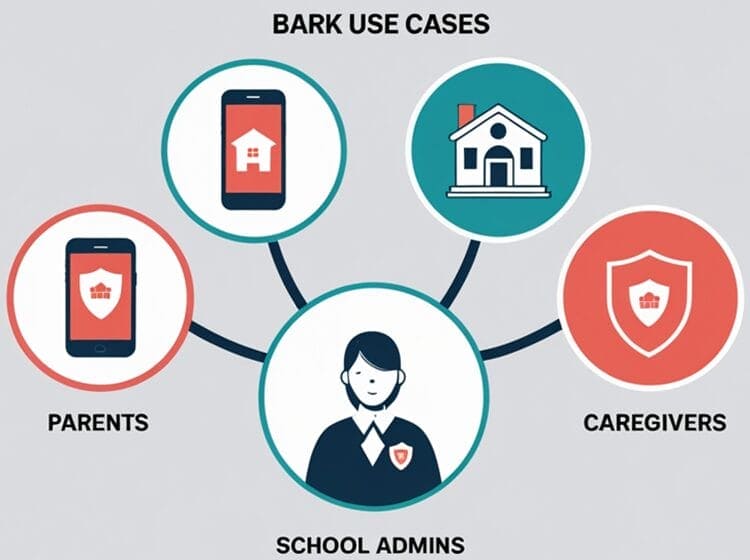 BARK USE CASES

PARENTS

CAREGIVERS

SCHOOL ADMINS