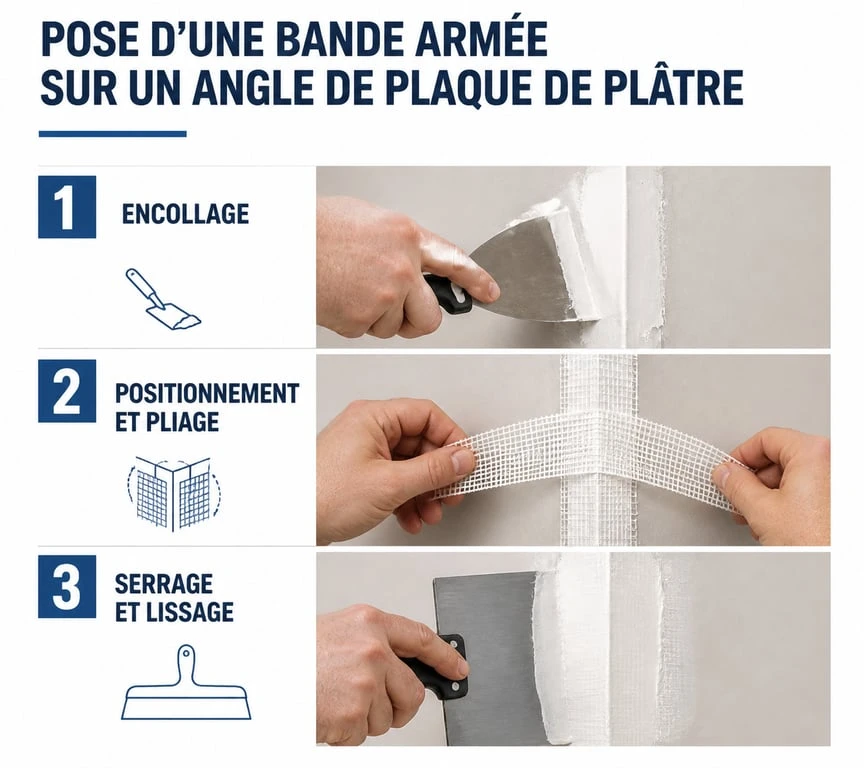 POSE D'UNE BANDE ARMÉE SUR UN ANGLE DE PLAQUE DE PLÂTRE

1 ENCOLLAGE

2 POSITIONNEMENT ET PLIAGE

3 SERRAGE ET LISSAGE