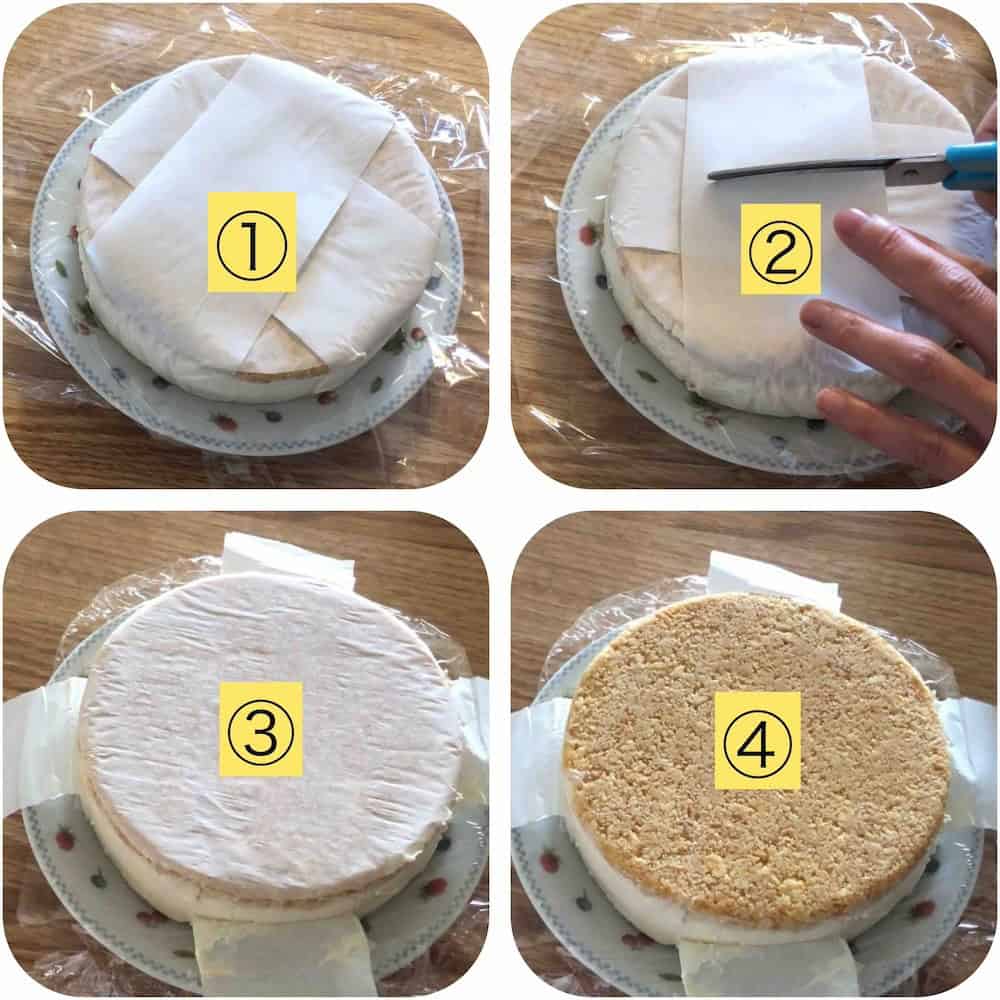 ①

②

③

④