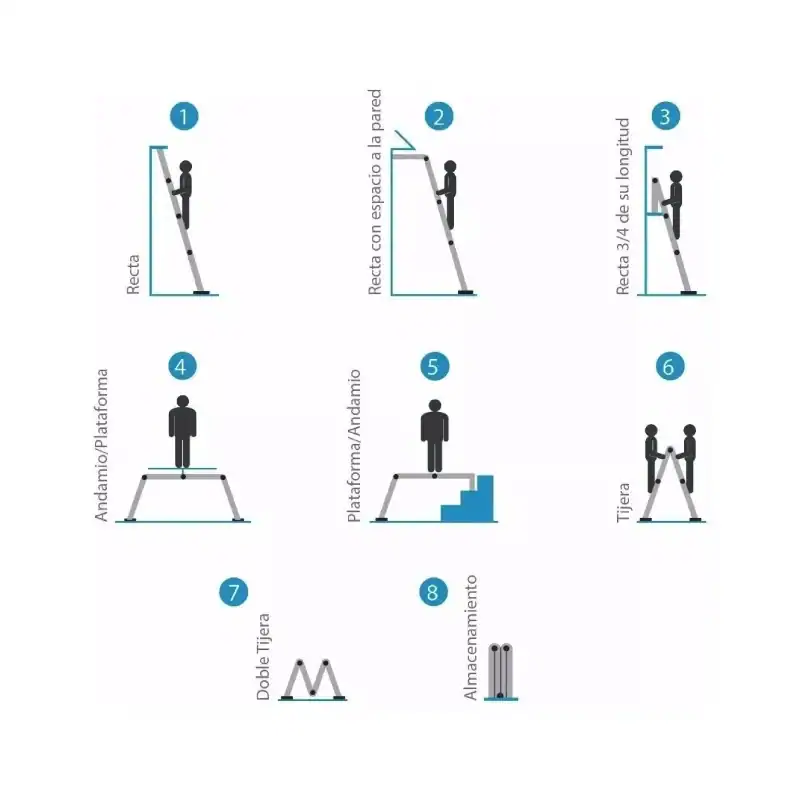 1
Recta

2
Recta con espacio a la pared

3
Recta 3/4 de su longitud

4
Andamio/Plataforma

5
Plataforma/Andamio

6
Tijera

7
Doble Tijera

8
Almacenamiento