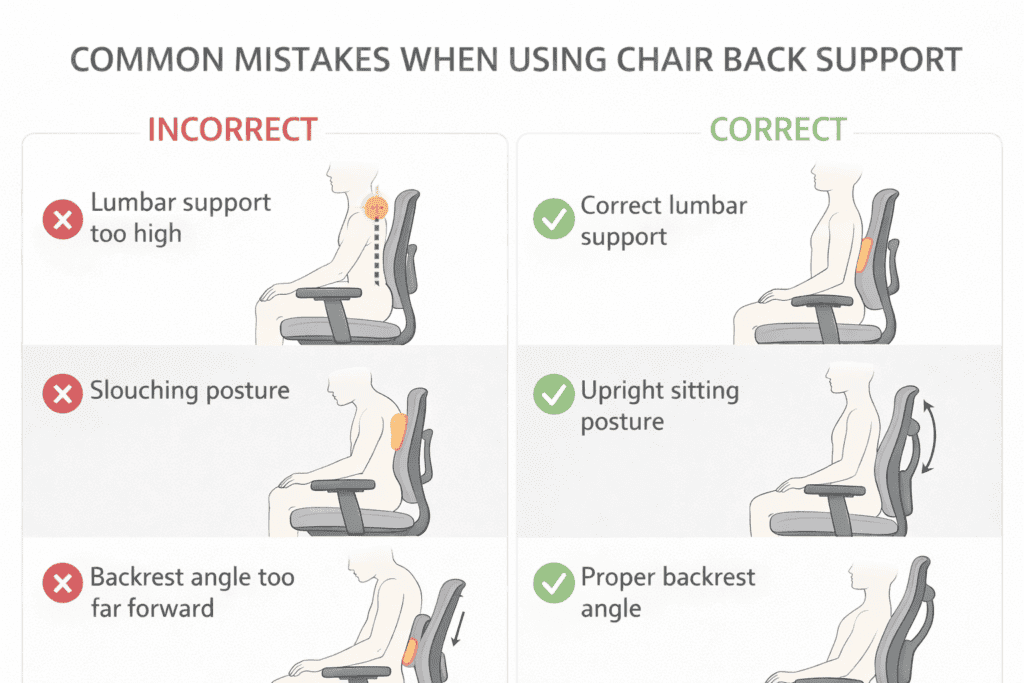 COMMON MISTAKES WHEN USING CHAIR BACK SUPPORT

INCORRECT

Lumbar support too high

Slouching posture

Backrest angle too far forward

CORRECT

Correct lumbar support

Upright sitting posture

Proper backrest angle