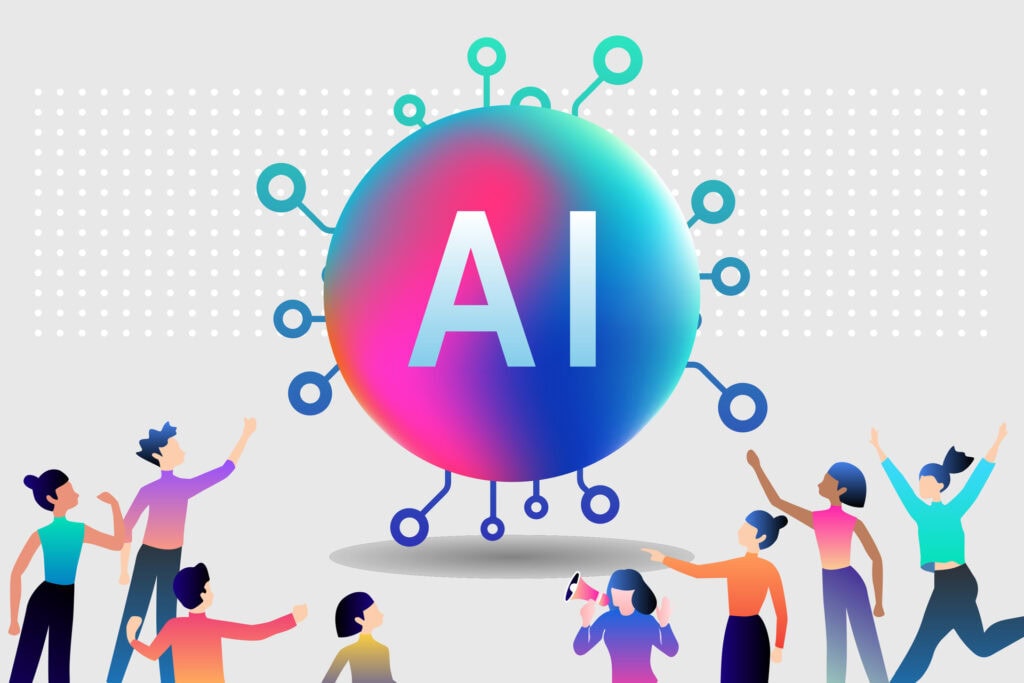 AI