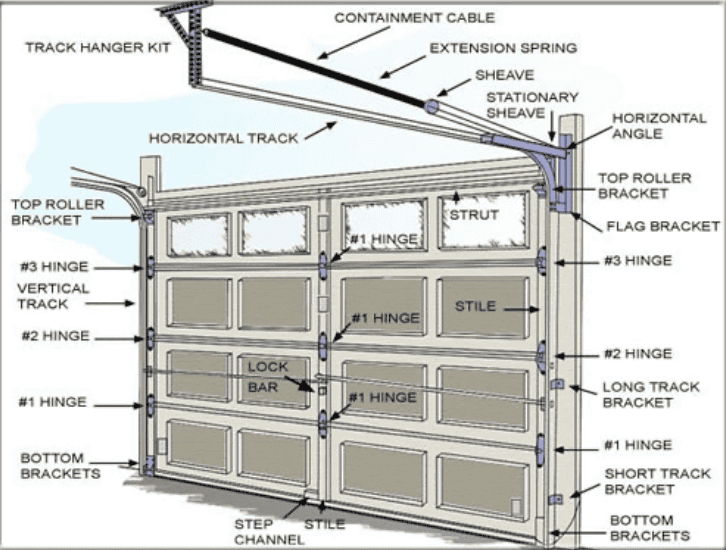 CONTAINMENT CABLE

TRACK HANGER KIT

EXTENSION SPRING

SHEAVE

STATIONARY SHEAVE

HORIZONTAL ANGLE

HORIZONTAL TRACK

TOP ROLLER BRACKET

TOP ROLLER BRACKET

STRUT

FLAG BRACKET

#1 HINGE

#3 HINGE

#3 HINGE

VERTICAL TRACK

STILE

#1 HINGE

#2 HINGE

#2 HINGE

LOCK BAR

LONG TRACK BRACKET

#1 HINGE

#1 HINGE

#1 HINGE

BOTTOM BRACKETS

SHORT TRACK BRACKET

STEP CHANNEL

STILE

BOTTOM BRACKETS