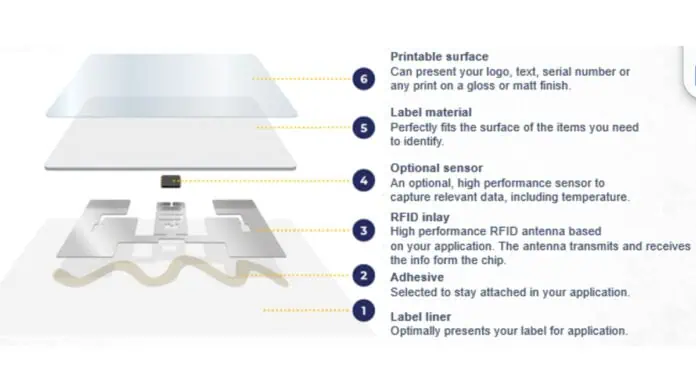 6
Printable surface
Can present your logo, text, serial number or any print on a gloss or matt finish.

5
Label material
Perfectly fits the surface of the items you need to identify.

4
Optional sensor
An optional, high performance sensor to capture relevant data, including temperature.

3
RFID inlay
High performance RFID antenna based on your application. The antenna transmits and receives the info form the chip.

2
Adhesive
Selected to stay attached in your application.

1
Label liner
Optimally presents your label for application.