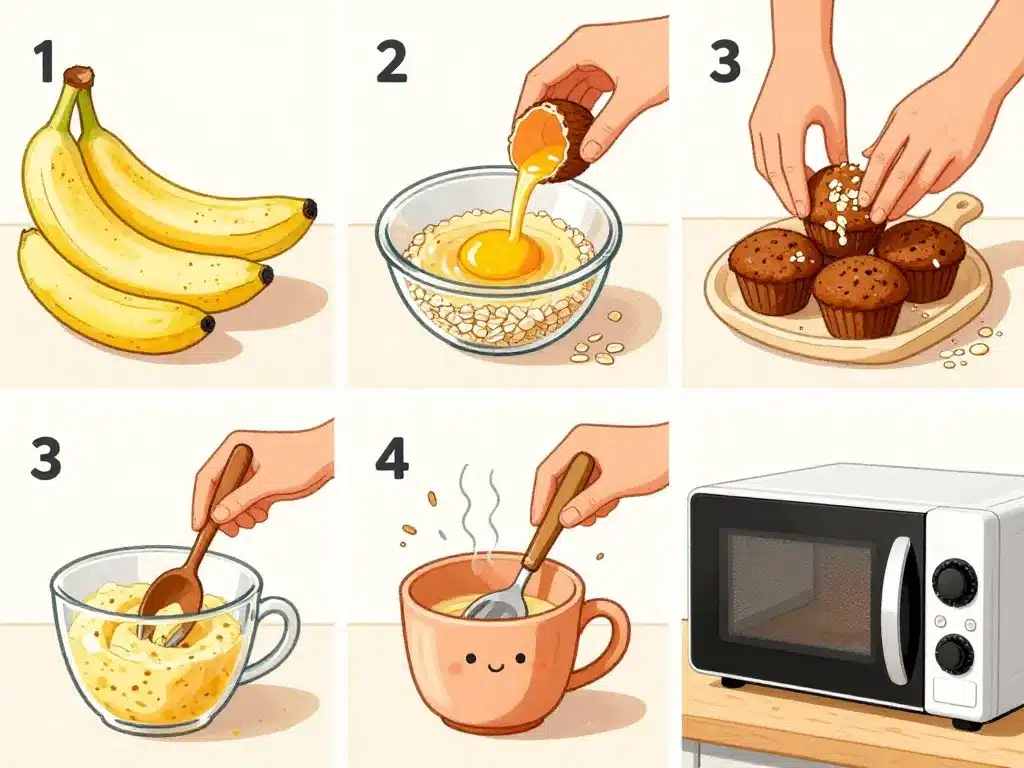 1

2

3

3

4