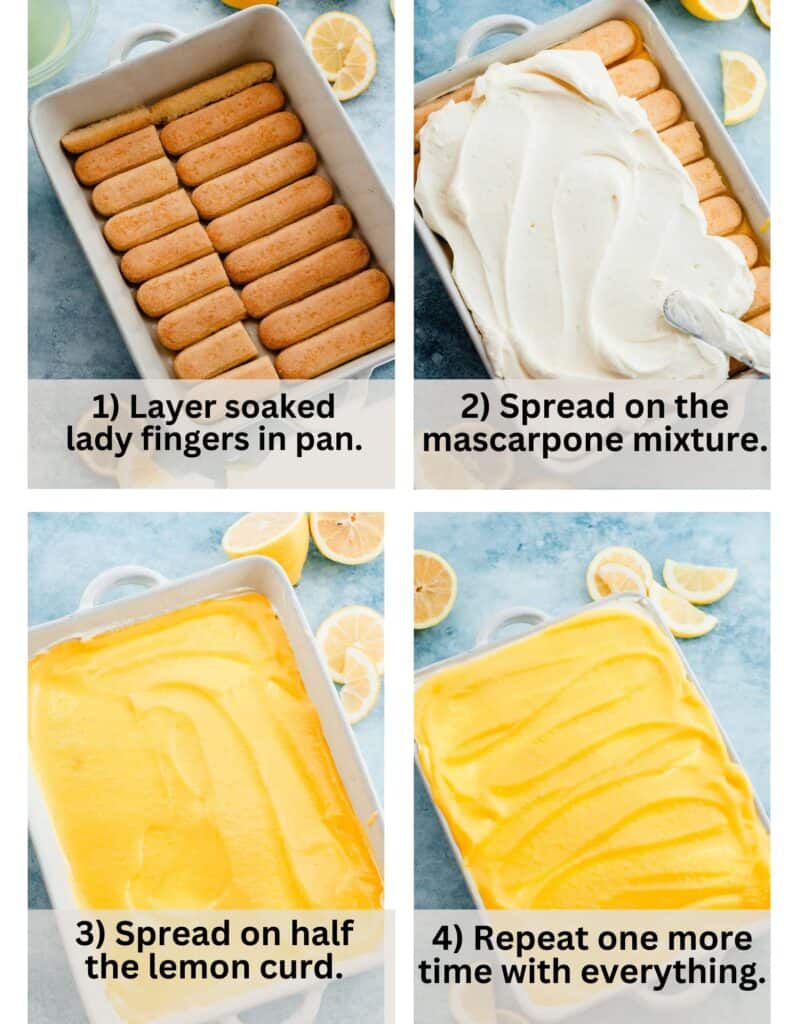 1) Layer soaked lady fingers in pan.

2) Spread on the mascarpone mixture.

3) Spread on half the lemon curd.

4) Repeat one more time with everything.