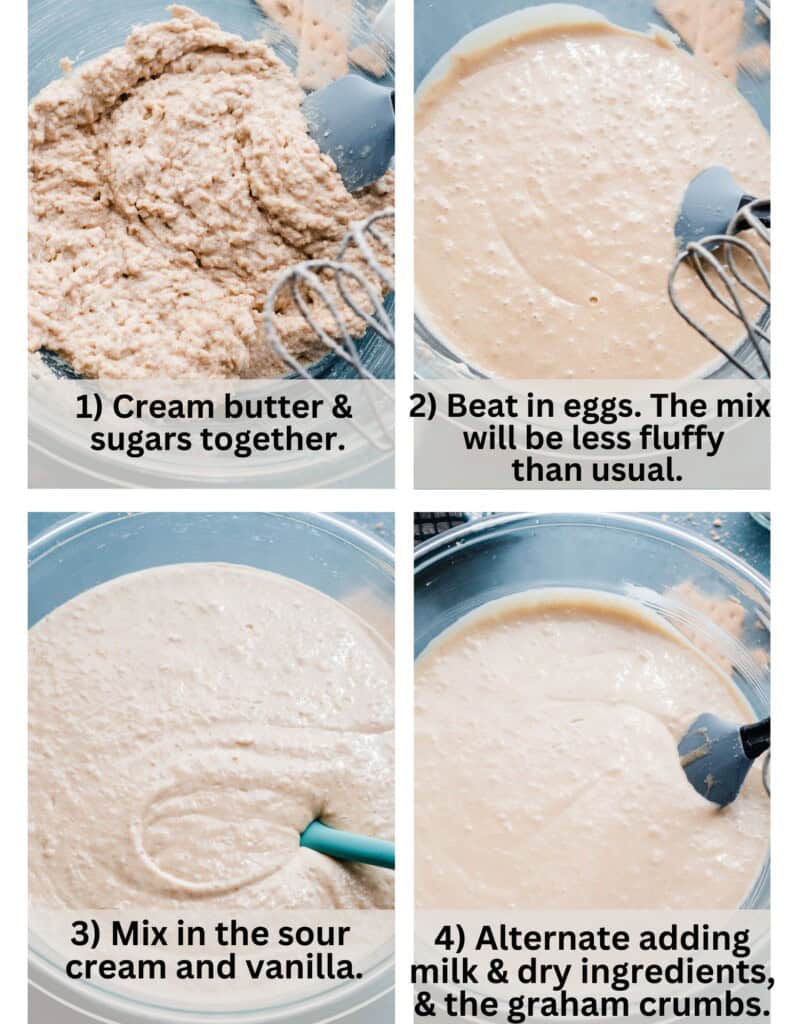 1) Cream butter & sugars together.

2) Beat in eggs. The mix will be less fluffy than usual.

3) Mix in the sour cream and vanilla.

4) Alternate adding milk & dry ingredients, & the graham crumbs.