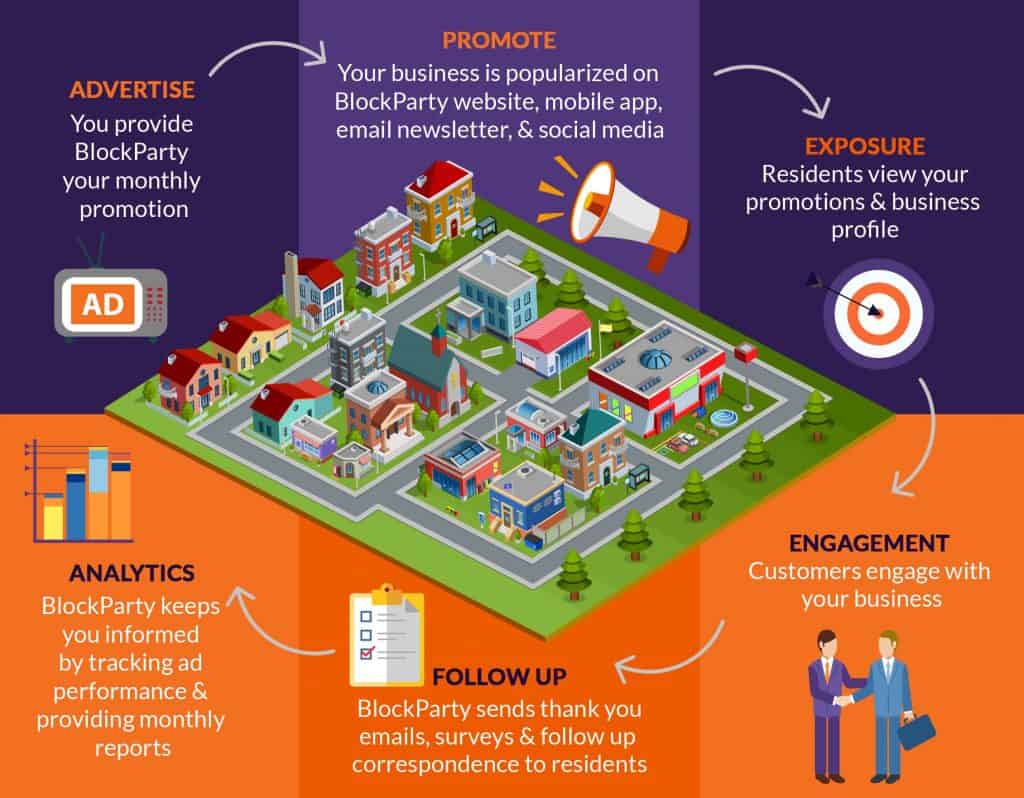 ADVERTISE
You provide BlockParty your monthly promotion

AD

PROMOTE
Your business is popularized on BlockParty website, mobile app, email newsletter, & social media

EXPOSURE
Residents view your promotions & business profile

ENGAGEMENT
Customers engage with your business

FOLLOW UP
BlockParty sends thank you emails, surveys & follow up correspondence to residents

ANALYTICS
BlockParty keeps you informed by tracking ad performance & providing monthly reports