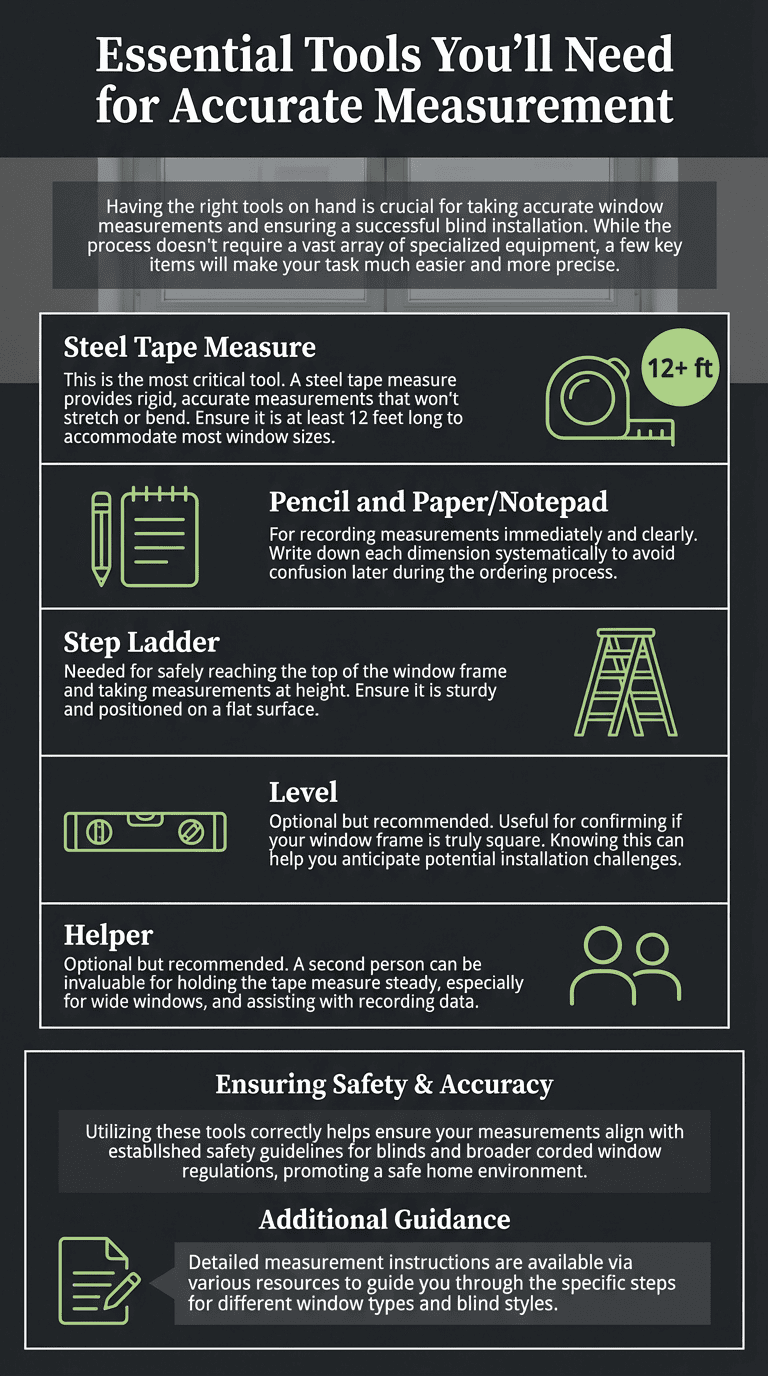 Essential Tools You'll Need for Accurate Measurement

Having the right tools on hand is crucial for taking accurate window measurements and ensuring a successful blind installation. While the process doesn't require a vast array of specialized equipment, a few key items will make your task much easier and more precise.

Steel Tape Measure

This is the most critical tool. A steel tape measure provides rigid, accurate measurements that won't stretch or bend. Ensure it is at least 12 feet long to accommodate most window sizes.

12+ ft

Pencil and Paper/Notepad

For recording measurements immediately and clearly. Write down each dimension systematically to avoid confusion later during the ordering process.

Step Ladder

Needed for safely reaching the top of the window frame and taking measurements at height. Ensure it is sturdy and positioned on a flat surface.

Level

Optional but recommended. Useful for confirming if your window frame is truly square. Knowing this can help you anticipate potential installation challenges.

Helper

Optional but recommended. A second person can be invaluable for holding the tape measure steady, especially for wide windows, and assisting with recording data.

Ensuring Safety & Accuracy

Utilizing these tools correctly helps ensure your measurements align with established safety guidelines for blinds and broader corded window regulations, promoting a safe home environment.

Additional Guidance

Detailed measurement instructions are available via various resources to guide you through the specific steps for different window types and blind styles.