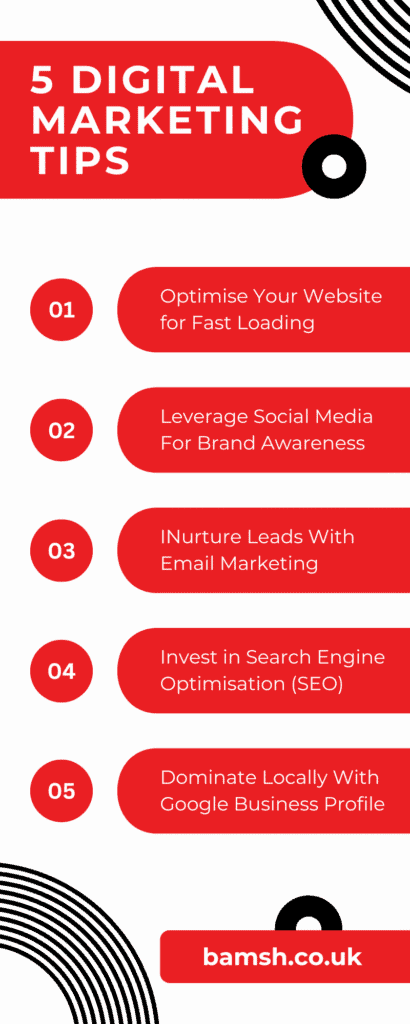 5 DIGITAL MARKETING TIPS

01

Optimise Your Website for Fast Loading

02

Leverage Social Media For Brand Awareness

03

INurture Leads With Email Marketing

04

Invest in Search Engine Optimisation (SEO)

05

Dominate Locally With Google Business Profile

bamsh.co.uk