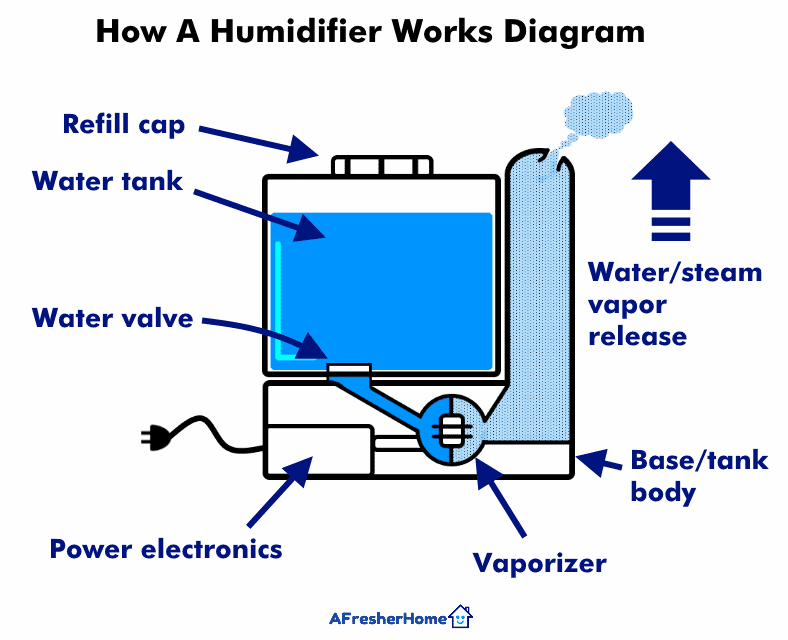 How A Humidifier Works Diagram

Refill cap

Water tank

Water valve

Water/steam vapor release

Base/tank body

Power electronics

Vaporizer

AFresherHome