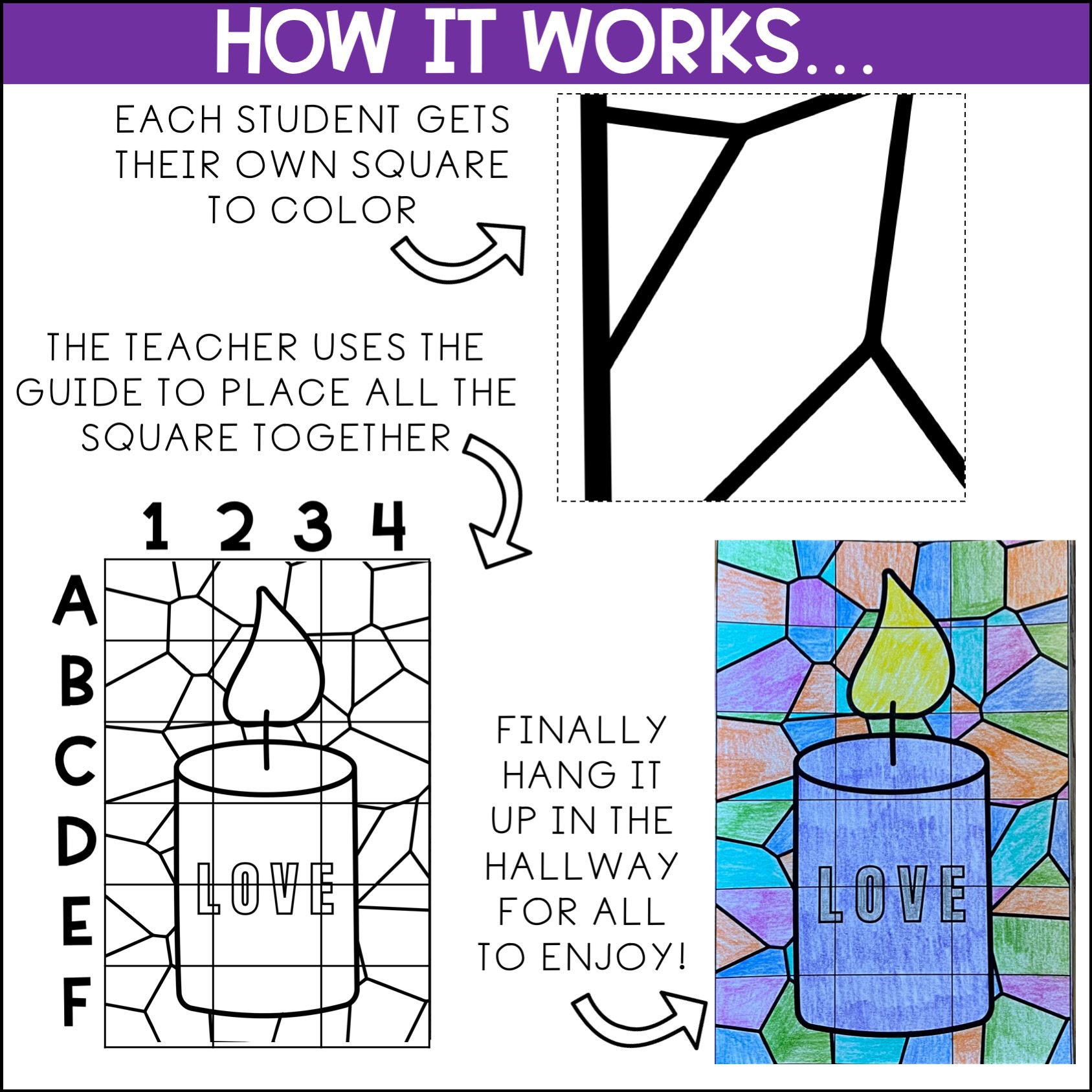 HOW IT WORKS...

EACH STUDENT GETS THEIR OWN SQUARE TO COLOR

THE TEACHER USES THE GUIDE TO PLACE ALL THE SQUARE TOGETHER

1 2 3 4

A
B
C
D
E
F

LOVE

FINALLY HANG IT UP IN THE HALLWAY FOR ALL TO ENJOY!

LOVE