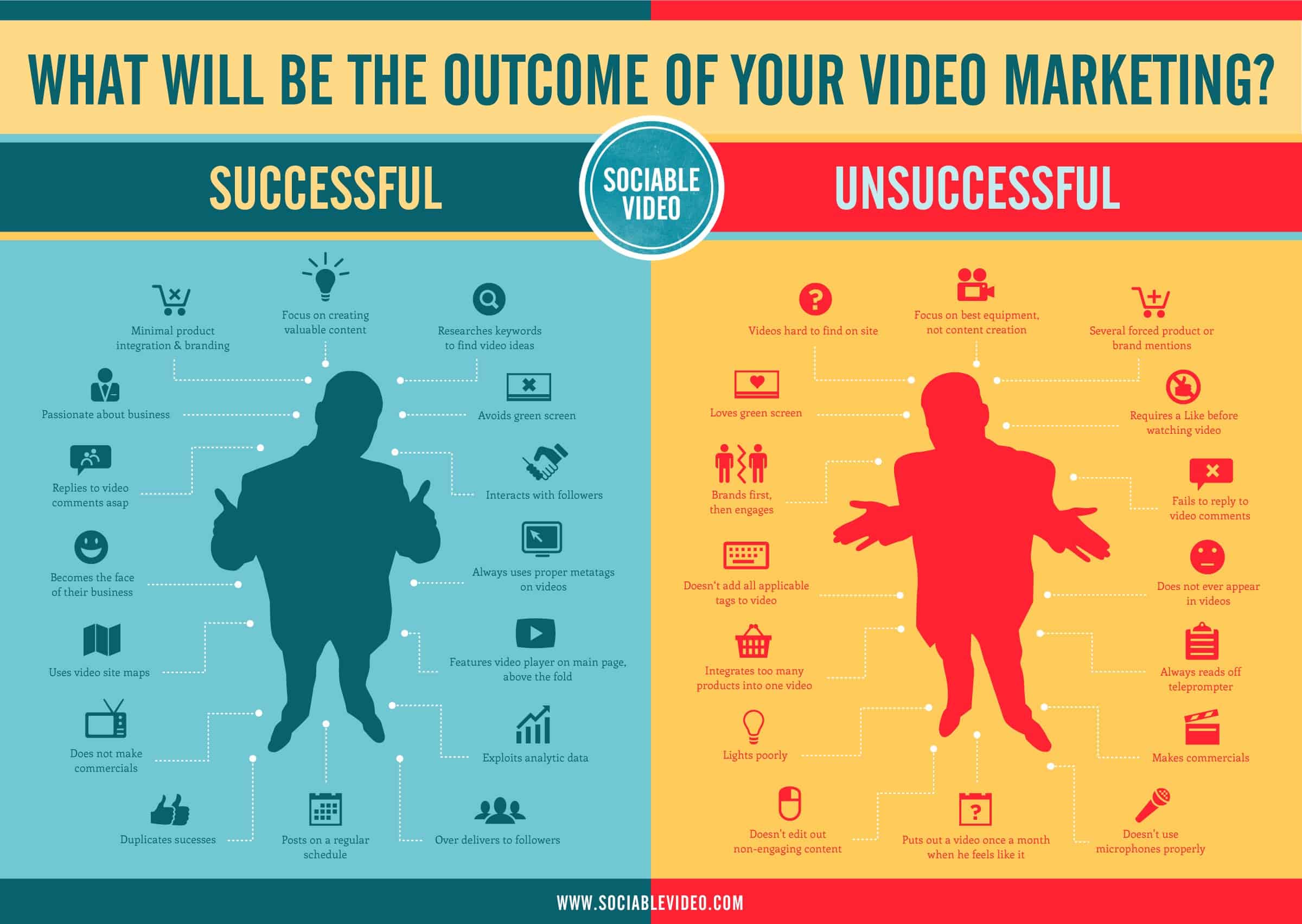 WHAT WILL BE THE OUTCOME OF YOUR VIDEO MARKETING?

SUCCESSFUL

SOCIABLE VIDEO

UNSUCCESSFUL

Minimal product integration & branding

Focus on creating valuable content

Researches keywords to find video ideas

Passionate about business

Avoids green screen

Replies to video comments asap

Interacts with followers

Becomes the face of their business

Always uses proper metatags on videos

Uses video site maps

Features video player on main page, above the fold

Does not make commercials

Exploits analytic data

Duplicates sucesses

Posts on a regular schedule

Over delivers to followers

Videos hard to find on site

Focus on best equipment, not content creation

Several forced product or brand mentions

Loves green screen

Requires a Like before watching video

Brands first, then engages

Fails to reply to video comments

Doesn't add all applicable tags to video

Does not ever appear in videos

Integrates too many products into one video

Always reads off teleprompter

Lights poorly

Makes commercials

Doesn't edit out non-engaging content

Puts out a video once a month when he feels like it

Doesn't use microphones properly

WWW.SOCIABLEVIDEO.COM