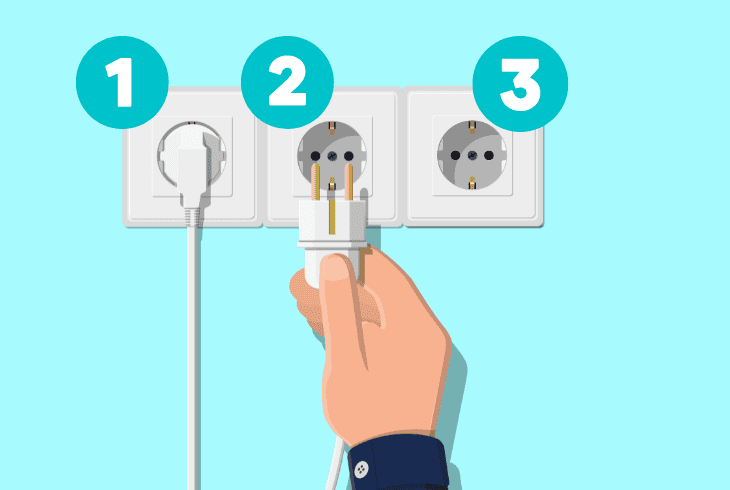 1
2
3