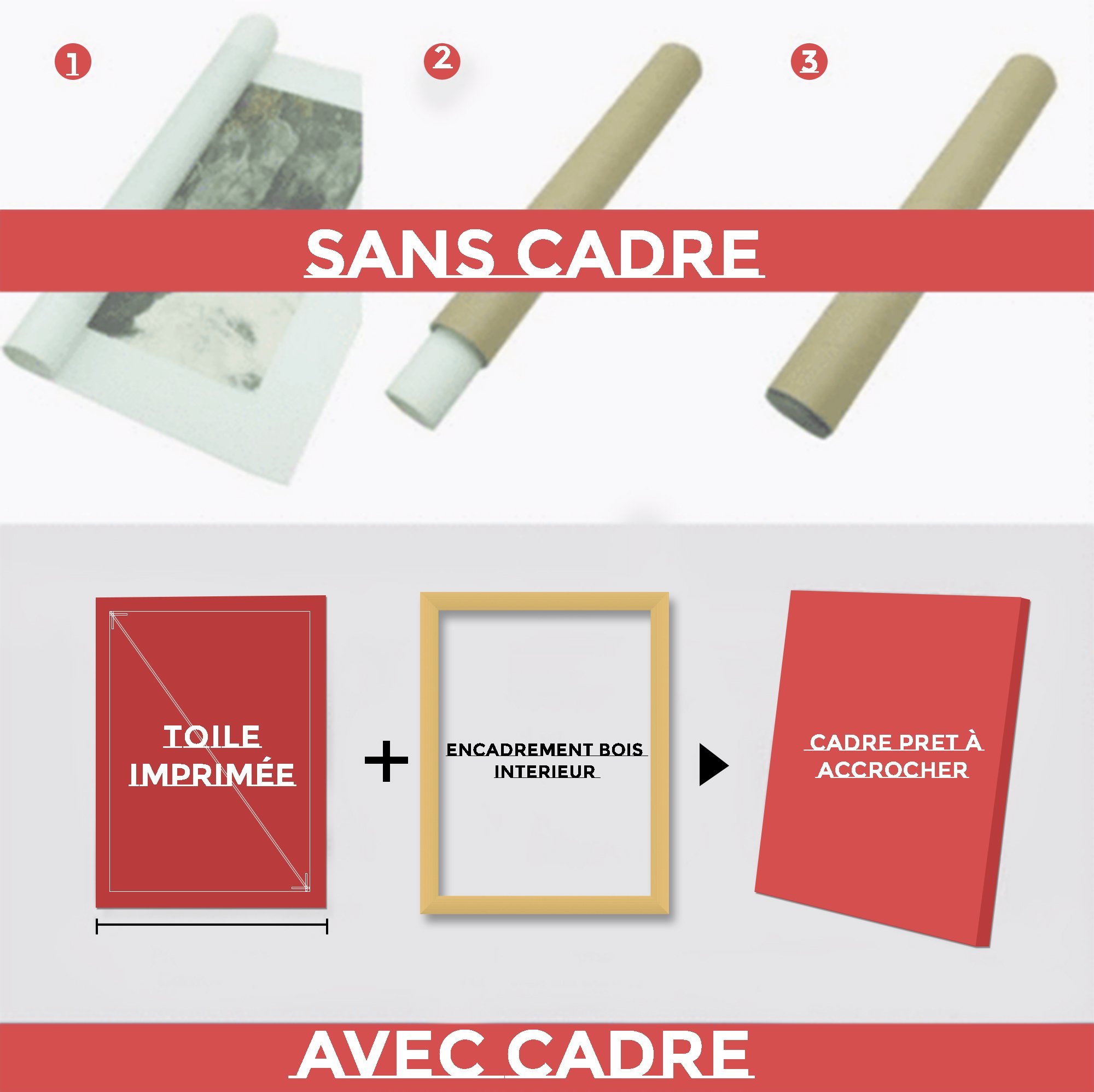 1
2
3

SANS CADRE

TOILE IMPRIMÉE

+

ENCADREMENT BOIS INTERIEUR

CADRE PRET À ACCROCHER

AVEC CADRE