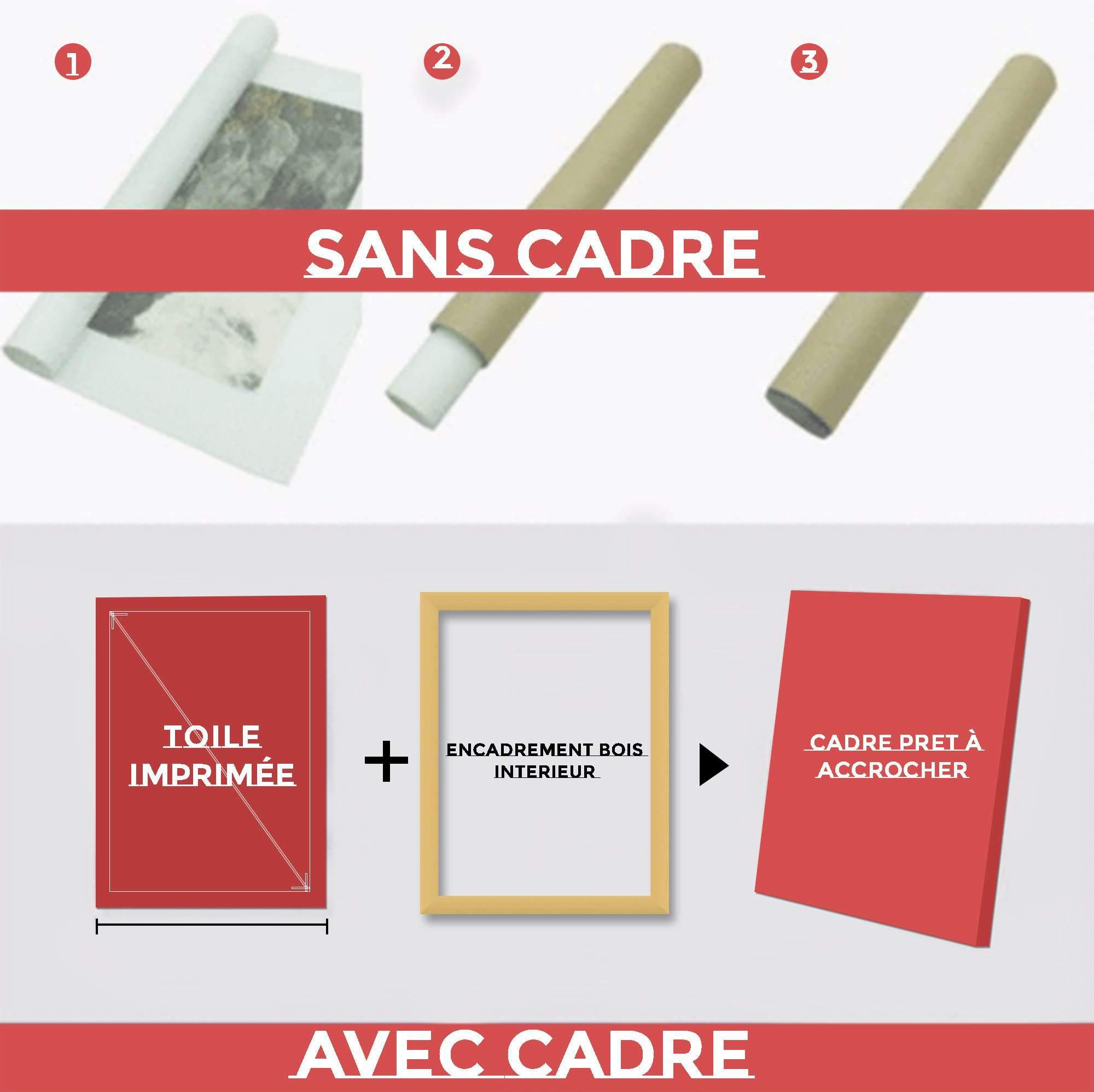 1

2

3

SANS CADRE

TOILE IMPRIMÉE

+

ENCADREMENT BOIS INTERIEUR

CADRE PRET À ACCROCHER

AVEC CADRE