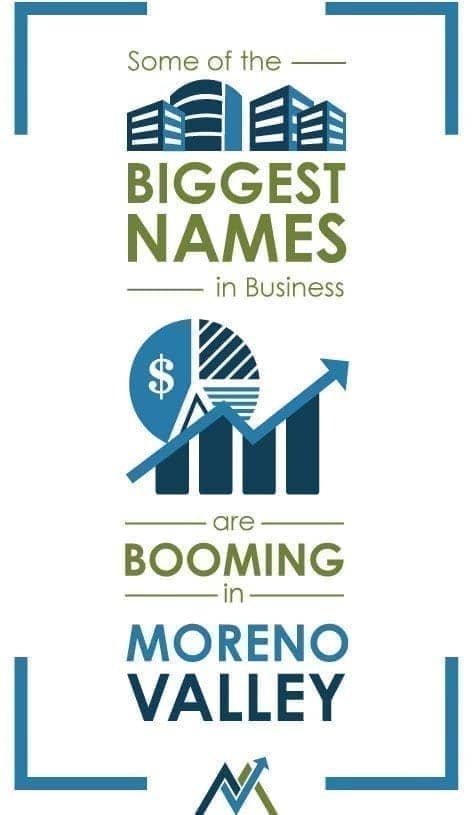 Some of the

BIGGEST NAMES

in Business

$

are

BOOMING

in

MORENO VALLEY