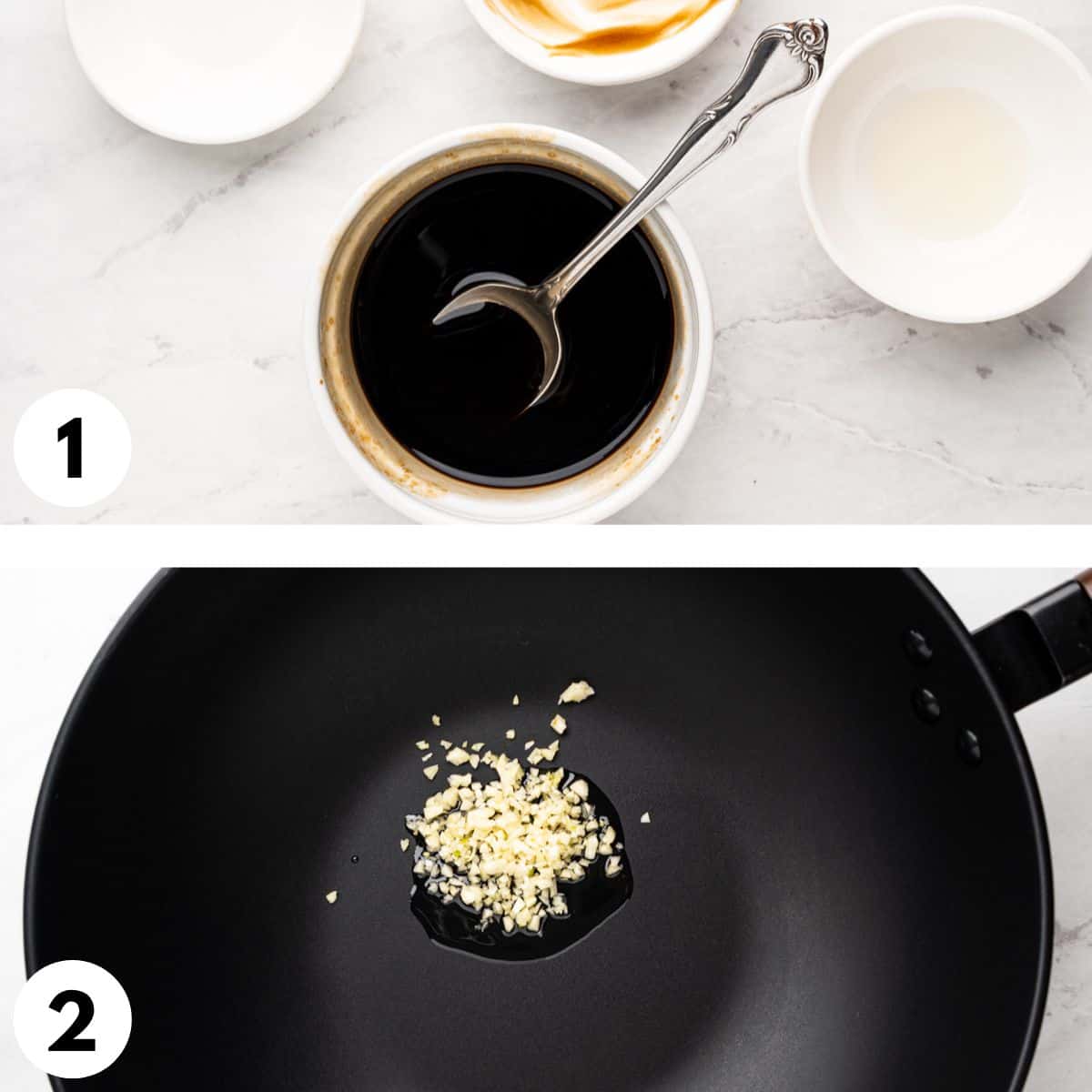 1

2