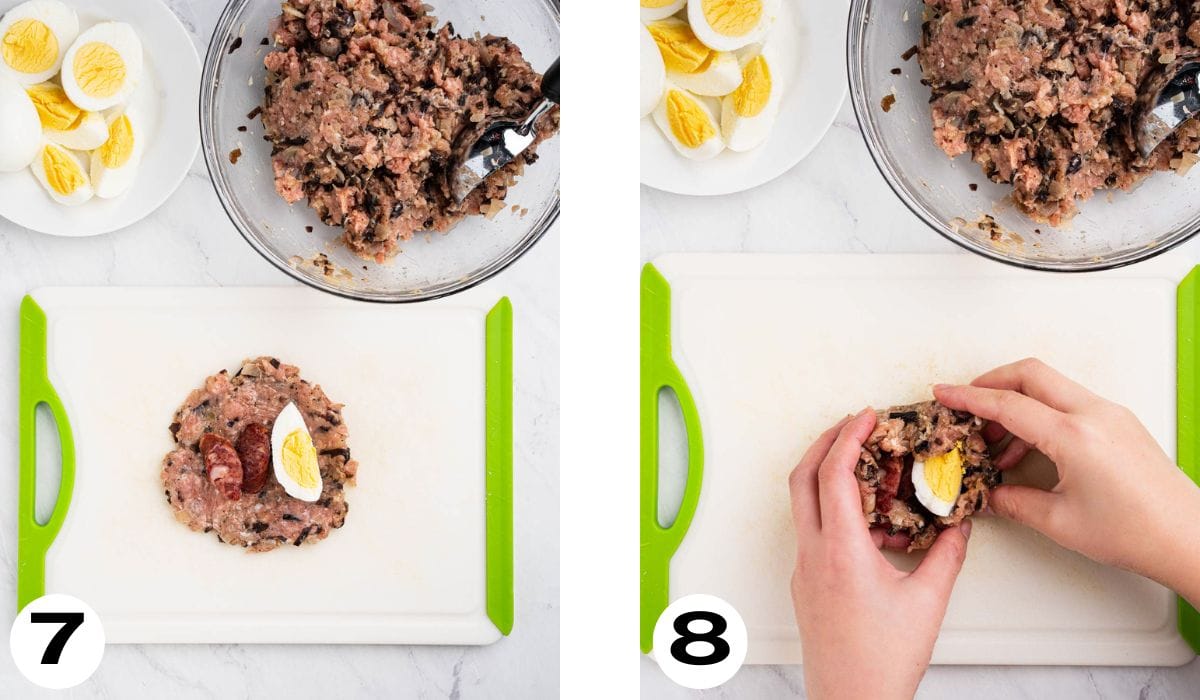 7

8