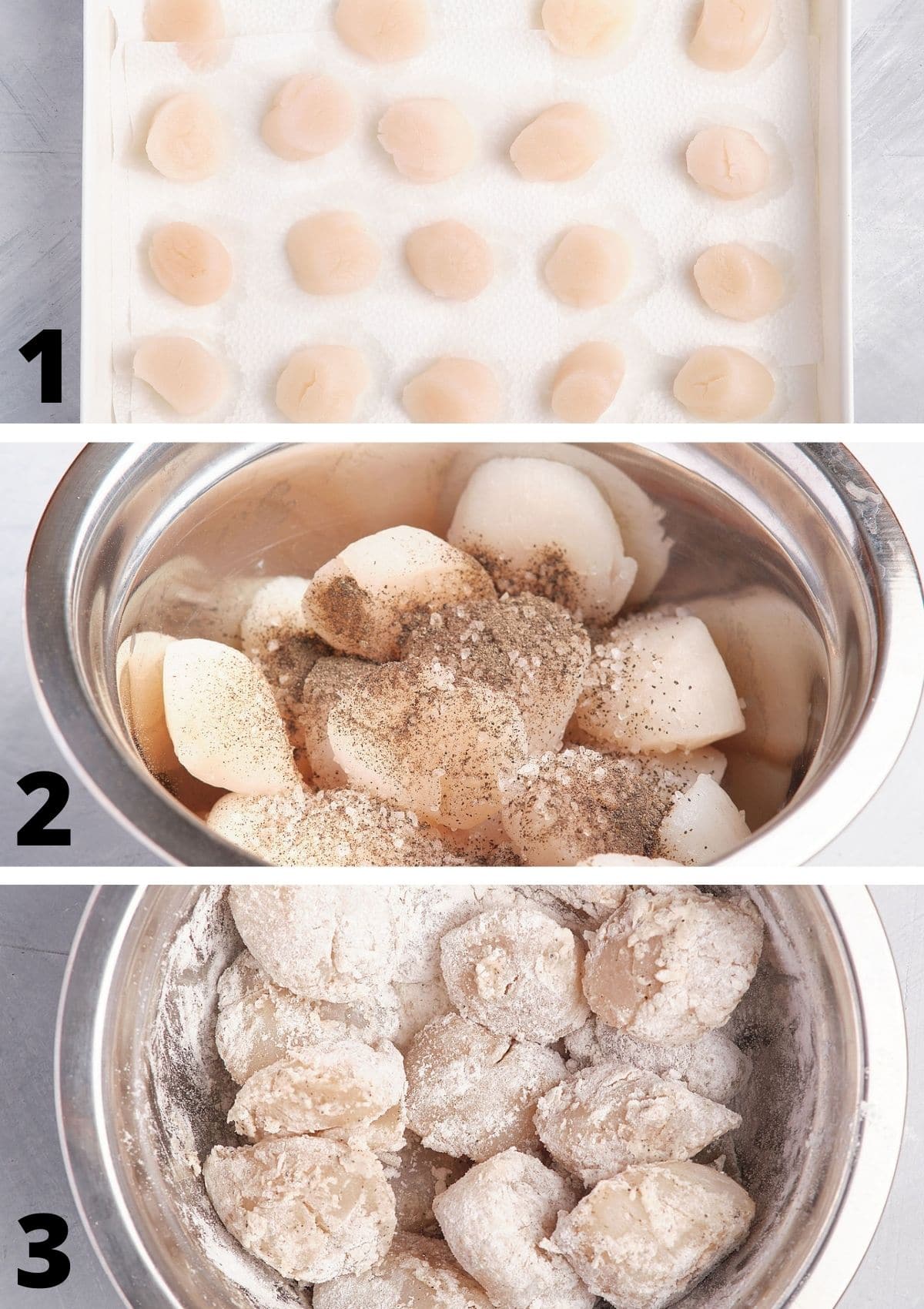 1

2

3