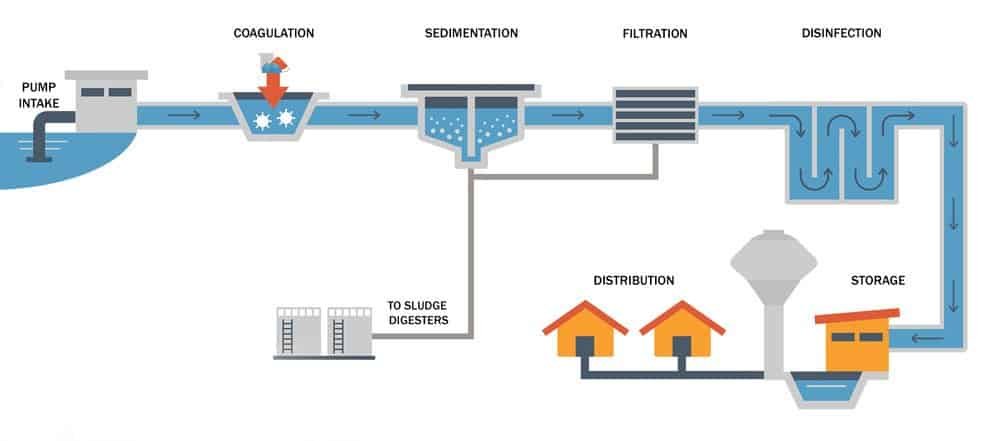 PUMP INTAKE

COAGULATION

SEDIMENTATION

FILTRATION

DISINFECTION

TO SLUDGE DIGESTERS

DISTRIBUTION

STORAGE