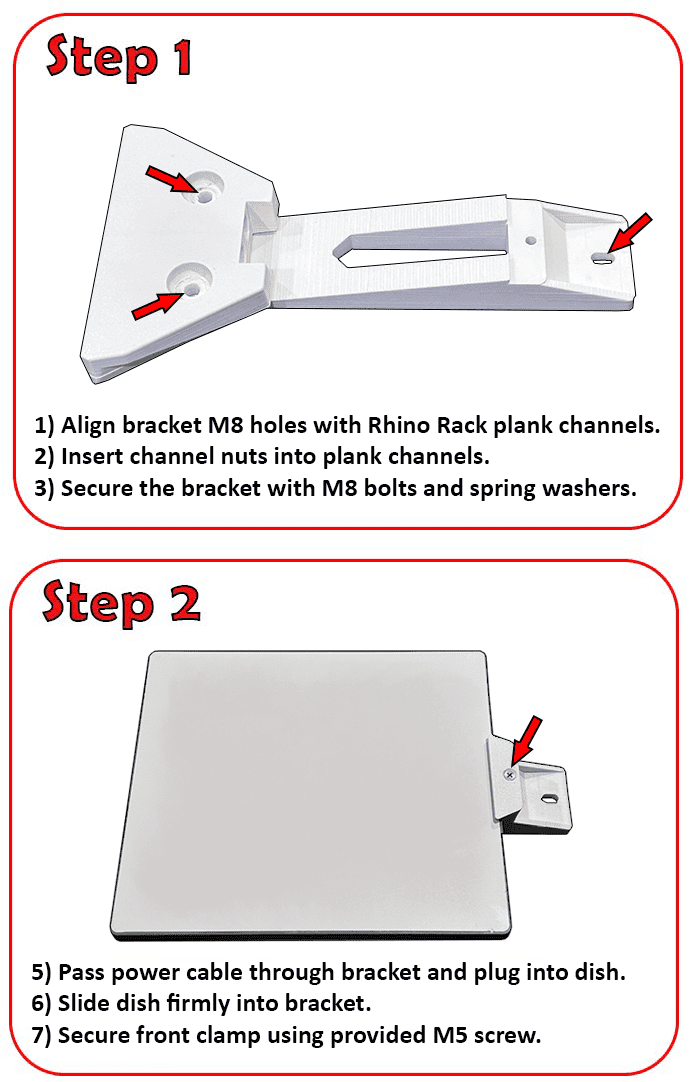 Step 1

1) Align bracket M8 holes with Rhino Rack plank channels.
2) Insert channel nuts into plank channels.
3) Secure the bracket with M8 bolts and spring washers.

Step 2

5) Pass power cable through bracket and plug into dish.
6) Slide dish firmly into bracket.
7) Secure front clamp using provided M5 screw.