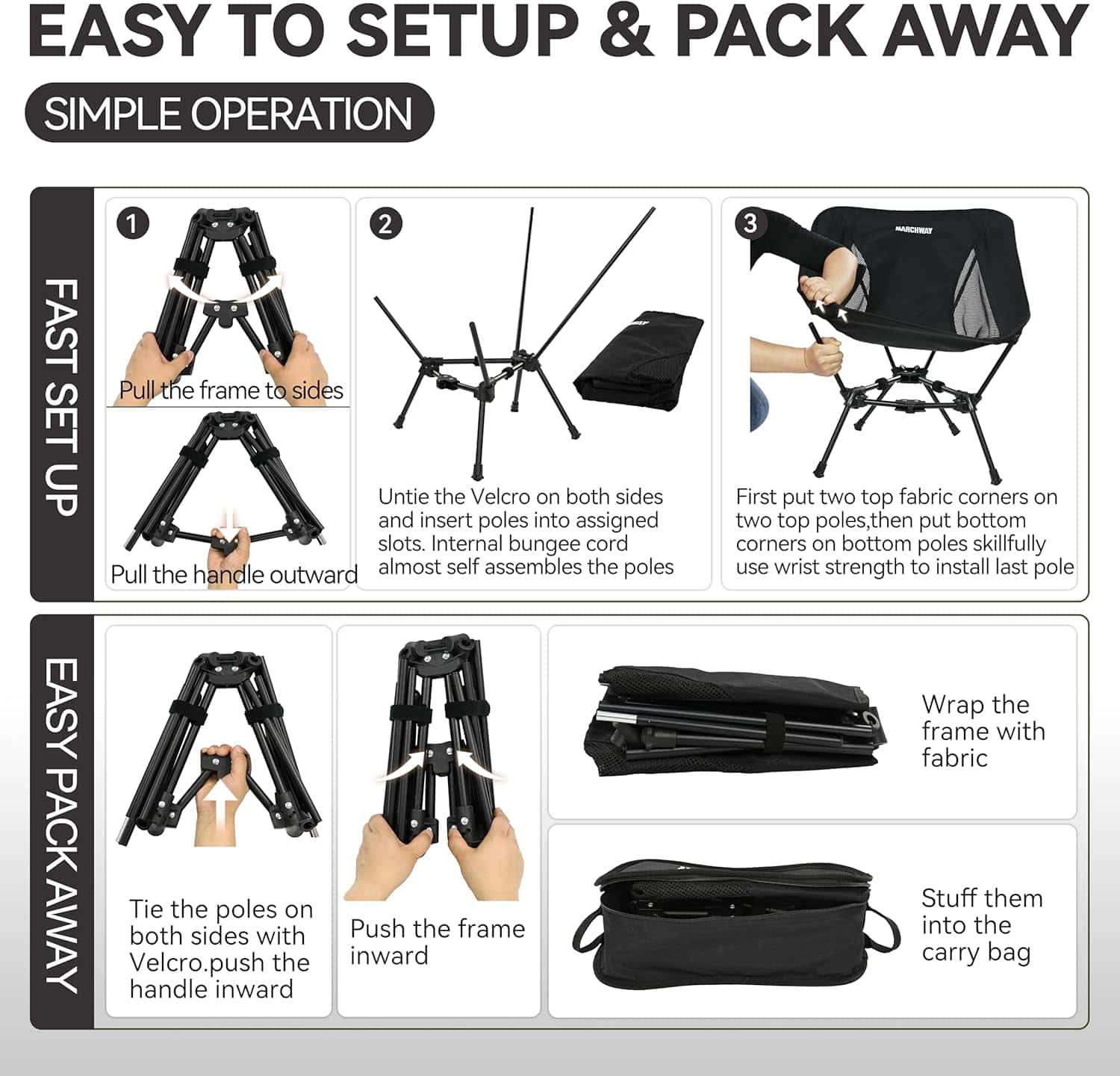 EASY TO SETUP & PACK AWAY

SIMPLE OPERATION

FAST SET UP

1
Pull the frame to sides

Pull the handle outward

2
Untie the Velcro on both sides and insert poles into assigned slots. Internal bungee cord almost self assembles the poles

3
MARCHWAY
First put two top fabric corners on two top poles,then put bottom corners on bottom poles skillfully use wrist strength to install last pole

EASY PACK AWAY

Tie the poles on both sides with Velcro.push the handle inward

Push the frame inward

Wrap the frame with fabric

Stuff them into the carry bag