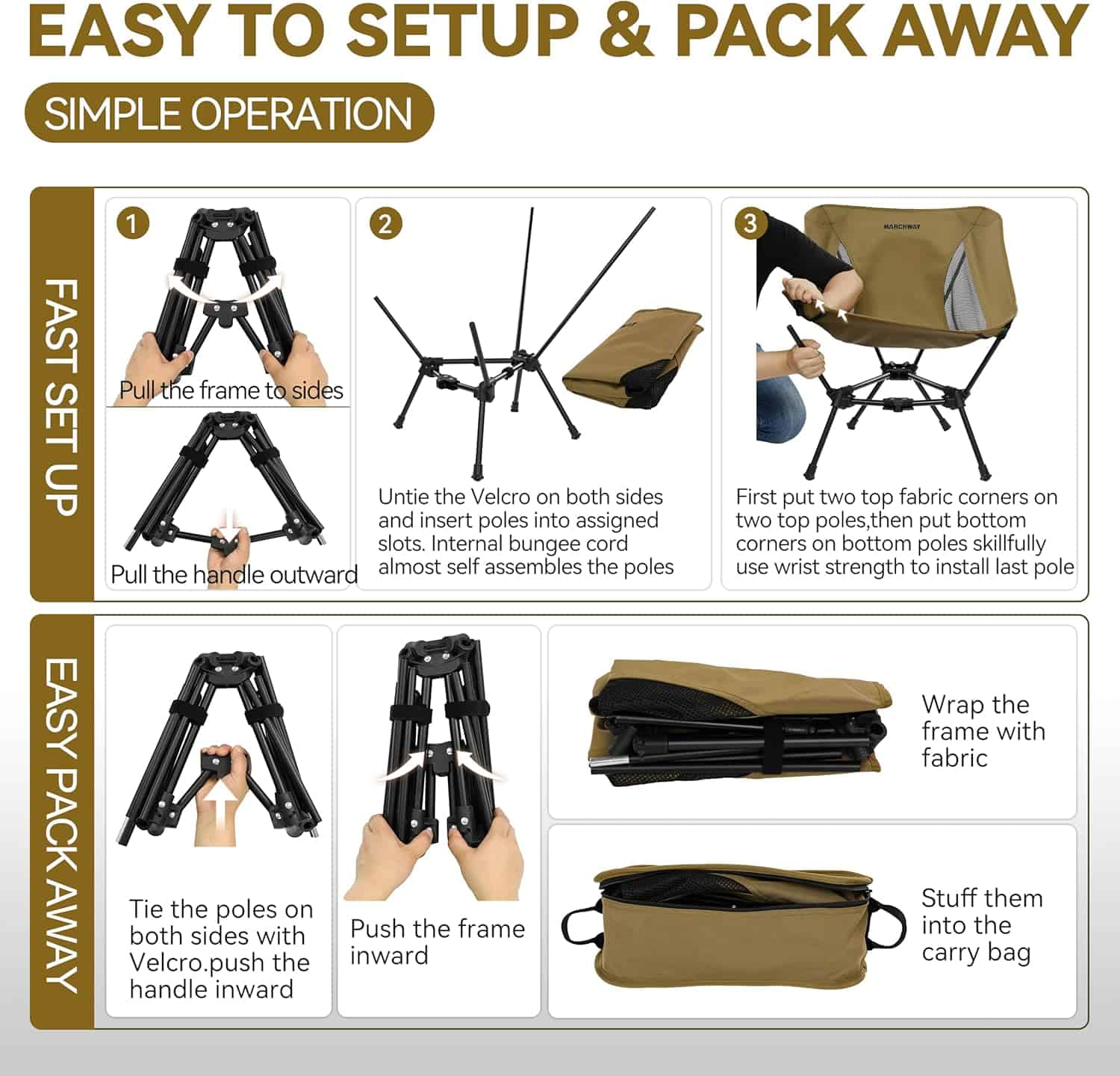 EASY TO SETUP & PACK AWAY

SIMPLE OPERATION

FAST SET UP

1

Pull the frame to sides

Pull the handle outward

2

Untie the Velcro on both sides and insert poles into assigned slots. Internal bungee cord almost self assembles the poles

3

MARCHWAY

First put two top fabric corners on two top poles,then put bottom corners on bottom poles skillfully use wrist strength to install last pole

EASY PACK AWAY

Tie the poles on both sides with Velcro.push the handle inward

Push the frame inward

Wrap the frame with fabric

Stuff them into the carry bag