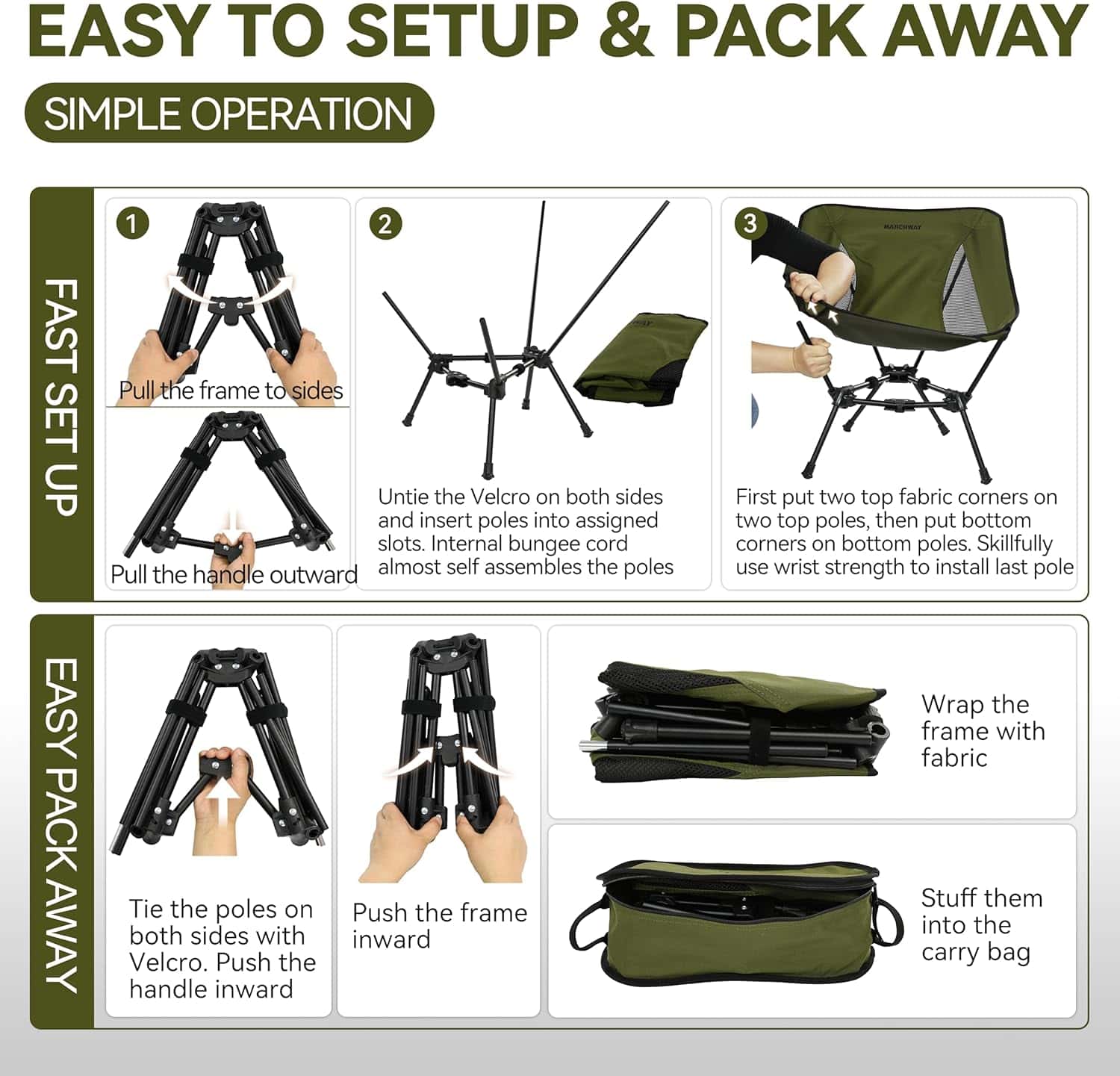 EASY TO SETUP & PACK AWAY

SIMPLE OPERATION

FAST SET UP

1

Pull the frame to sides

Pull the handle outward

2

Untie the Velcro on both sides and insert poles into assigned slots. Internal bungee cord almost self assembles the poles

3

MARCHWAY

First put two top fabric corners on two top poles, then put bottom corners on bottom poles. Skillfully use wrist strength to install last pole

EASY PACK AWAY

Tie the poles on both sides with Velcro. Push the handle inward

Push the frame inward

Wrap the frame with fabric

Stuff them into the carry bag