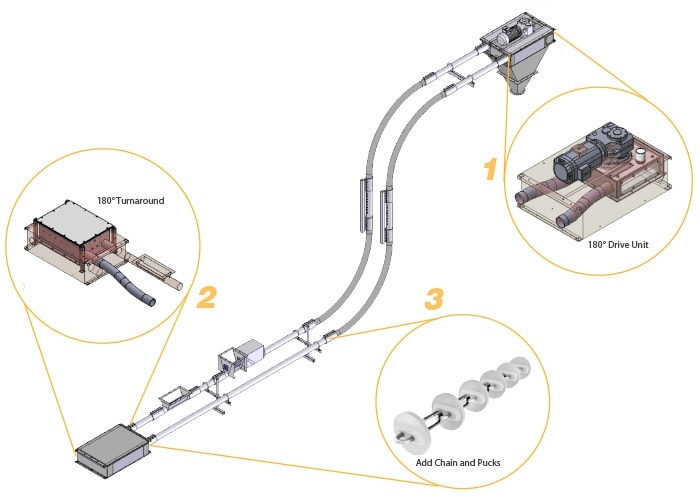 1

180° Drive Unit

180° Turnaround

2

3

Add Chain and Pucks