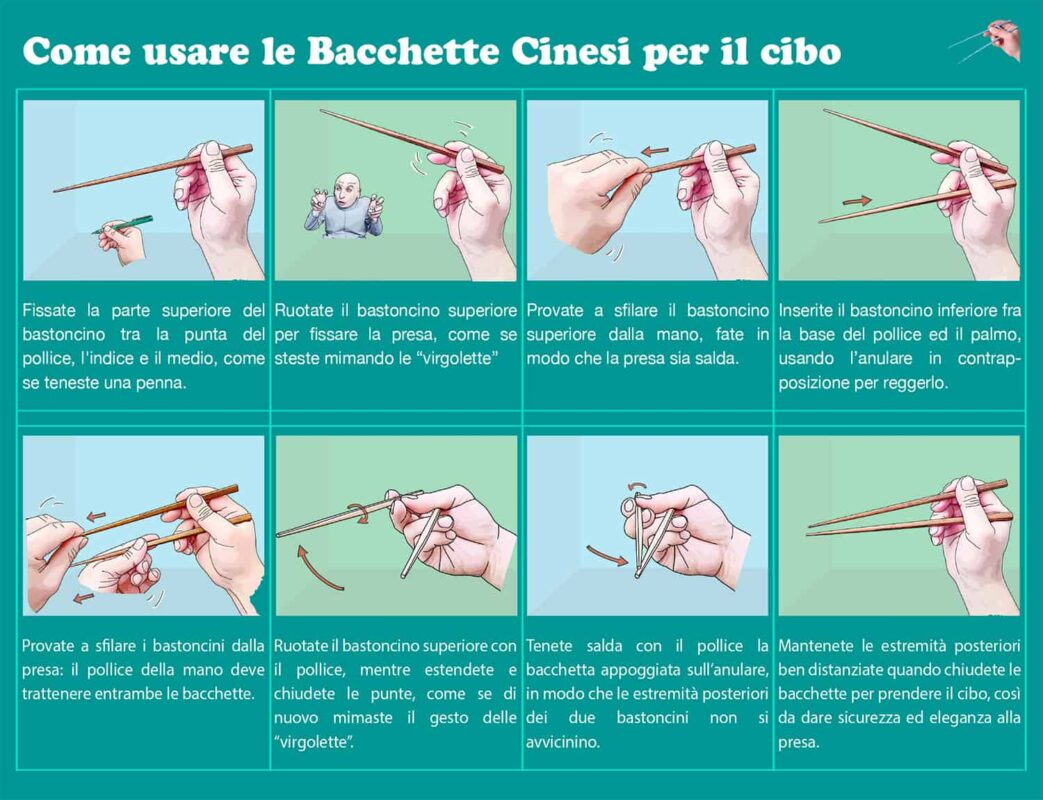 Come usare le Bacchette Cinesi per il cibo

Fissate la parte superiore del bastoncino tra la punta del pollice, l'indice e il medio, come se teneste una penna.

Ruotate il bastoncino superiore per fissare la presa, come se steste mimando le "virgolette"

Provate a sfilare il bastoncino superiore dalla mano, fate in modo che la presa sia salda.

Inserite il bastoncino inferiore fra la base del pollice ed il palmo, usando l'anulare in contrapposizione per reggerlo.

Provate a sfilare i bastoncini dalla presa: il pollice della mano deve trattenere entrambe le bacchette.

Ruotate il bastoncino superiore con il pollice, mentre estendete e chiudete le punte, come se di nuovo mimaste il gesto delle "virgolette".

Tenete salda con il pollice la bacchetta appoggiata sull'anulare, in modo che le estremità posteriori dei due bastoncini non si avvicinino.

Mantenete le estremità posteriori ben distanziate quando chiudete le bacchette per prendere il cibo, così da dare sicurezza ed eleganza alla presa.