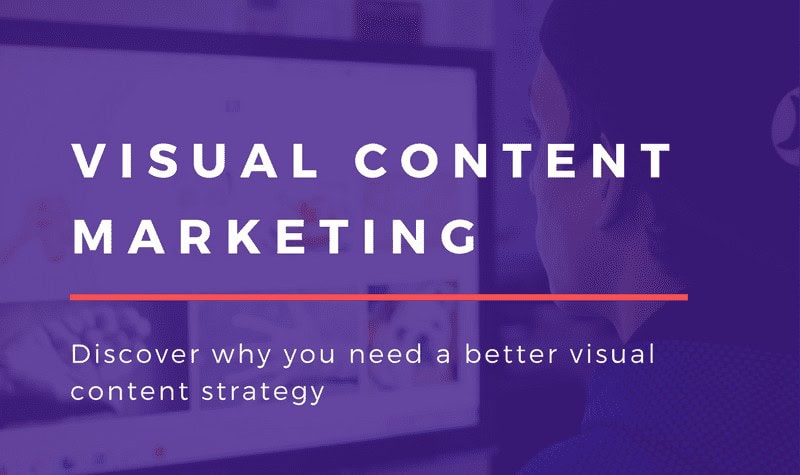 VISUAL CONTENT MARKETING

Discover why you need a better visual content strategy