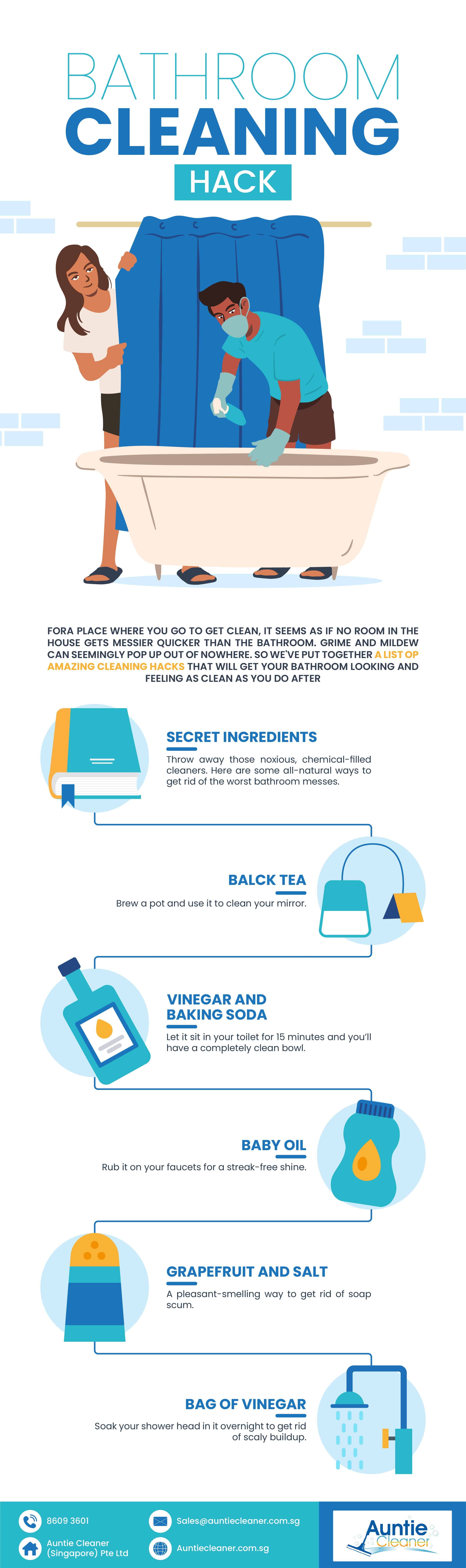 BATHROOM
CLEANING
HACK

FORA PLACE WHERE YOU GO TO GET CLEAN, IT SEEMS AS IF NO ROOM IN THE HOUSE GETS MESSIER QUICKER THAN THE BATHROOM. GRIME AND MILDEW CAN SEEMINGLY POP UP OUT OF NOWHERE. SO WE'VE PUT TOGETHER A LIST OP AMAZING CLEANING HACKS THAT WILL GET YOUR BATHROOM LOOKING AND FEELING AS CLEAN AS YOU DO AFTER

SECRET INGREDIENTS
Throw away those noxious, chemical-filled cleaners. Here are some all-natural ways to get rid of the worst bathroom messes.

BALCK TEA
Brew a pot and use it to clean your mirror.

VINEGAR AND BAKING SODA
Let it sit in your toilet for 15 minutes and you'll have a completely clean bowl.

BABY OIL
Rub it on your faucets for a streak-free shine.

GRAPEFRUIT AND SALT
A pleasant-smelling way to get rid of soap scum.

BAG OF VINEGAR
Soak your shower head in it overnight to get rid of scaly buildup.

8609 3601
Auntie Cleaner (Singapore) Pte Ltd
Sales@auntiecleaner.com.sg
Auntiecleaner.com.sg
Auntie Cleaner